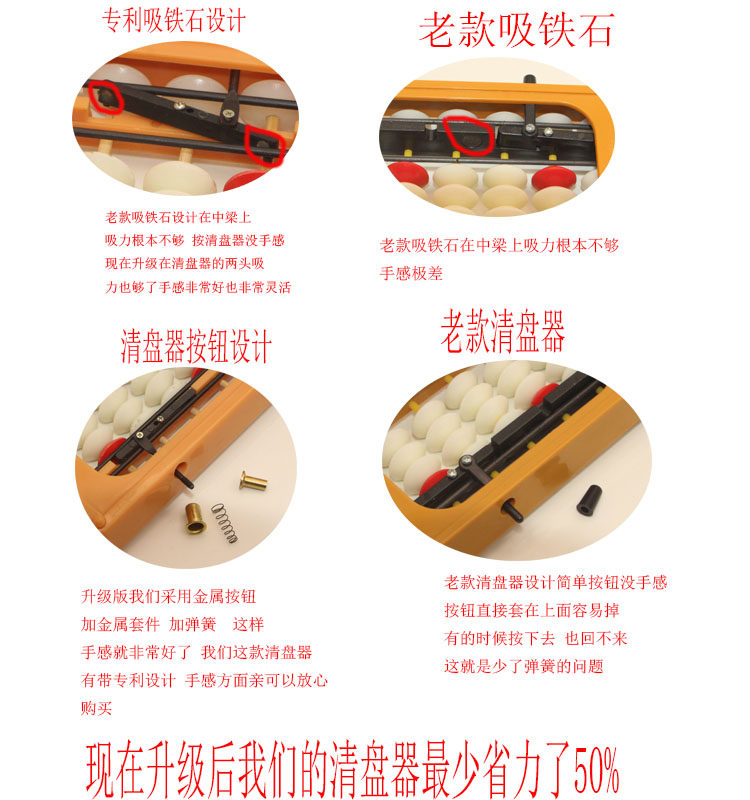 专利吸铁石设计

老款吸铁石设计在中梁上
吸力根本不够 按清盘器没手感
现在升级在清盘器的两头吸
力也够了手感非常好也非常灵活

老款吸铁石

老款吸铁石在中梁上吸力根本不够
手感极差

清盘器按钮设计

升级版我们采用金属按钮
加金属套件 加弹簧 这样
手感就非常好了 我们这款清盘器
有带专利设计 手感方面亲可以放心
购买

老款清盘器

老款清盘器设计简单按钮没手感
按钮直接套在上面容易掉
有的时候按下去 也回不来
这就是少了弹簧的问题

现在升级后我们的清盘器最少省力了50%