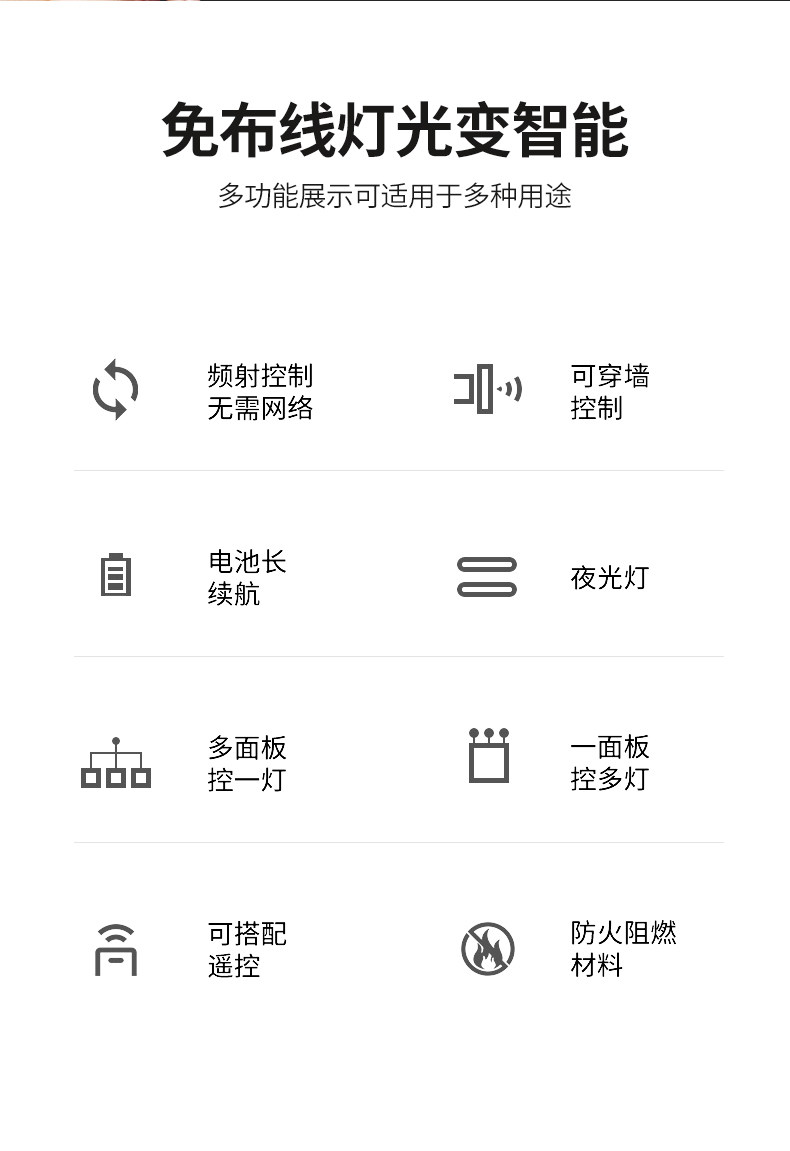 免布线灯光变智能

多功能展示可适用于多种用途

频射控制
无需网络

可穿墙
控制

电池长
续航

夜光灯

多面板
控一灯

一面板
控多灯

可搭配
遥控

防火阻燃
材料