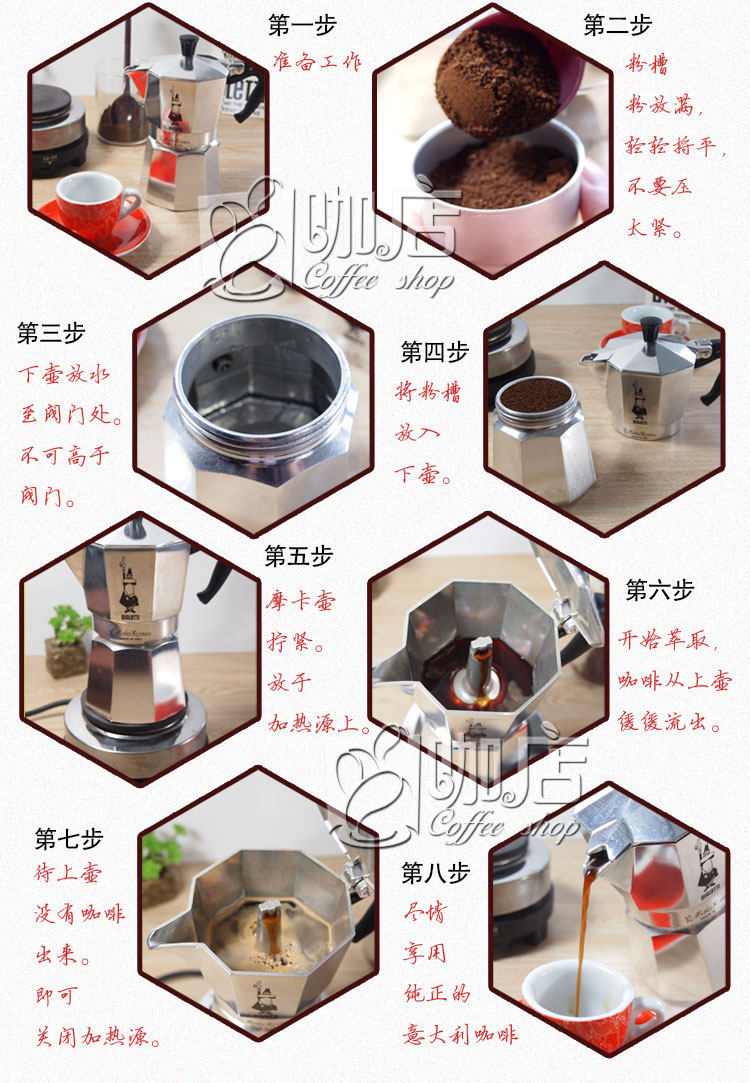 第一步
准备工作

第二步
粉槽
粉放满，
轻轻拧平，
不要压
太紧。

咖店
Coffee shop

第三步
下壶放水
至阀门处。
不可高于
阀门。

第四步
将粉槽
放入
下壶。

第五步
摩卡壶
拧紧。
放于
加热源上。

第六步
开始萃取，
咖啡从上壶
缓缓流出。

咖店
Coffee shop

第七步
待上壶
没有咖啡
出来。
即可
关闭加热源。

第八步
尽情
享用
纯正的
意大利咖啡