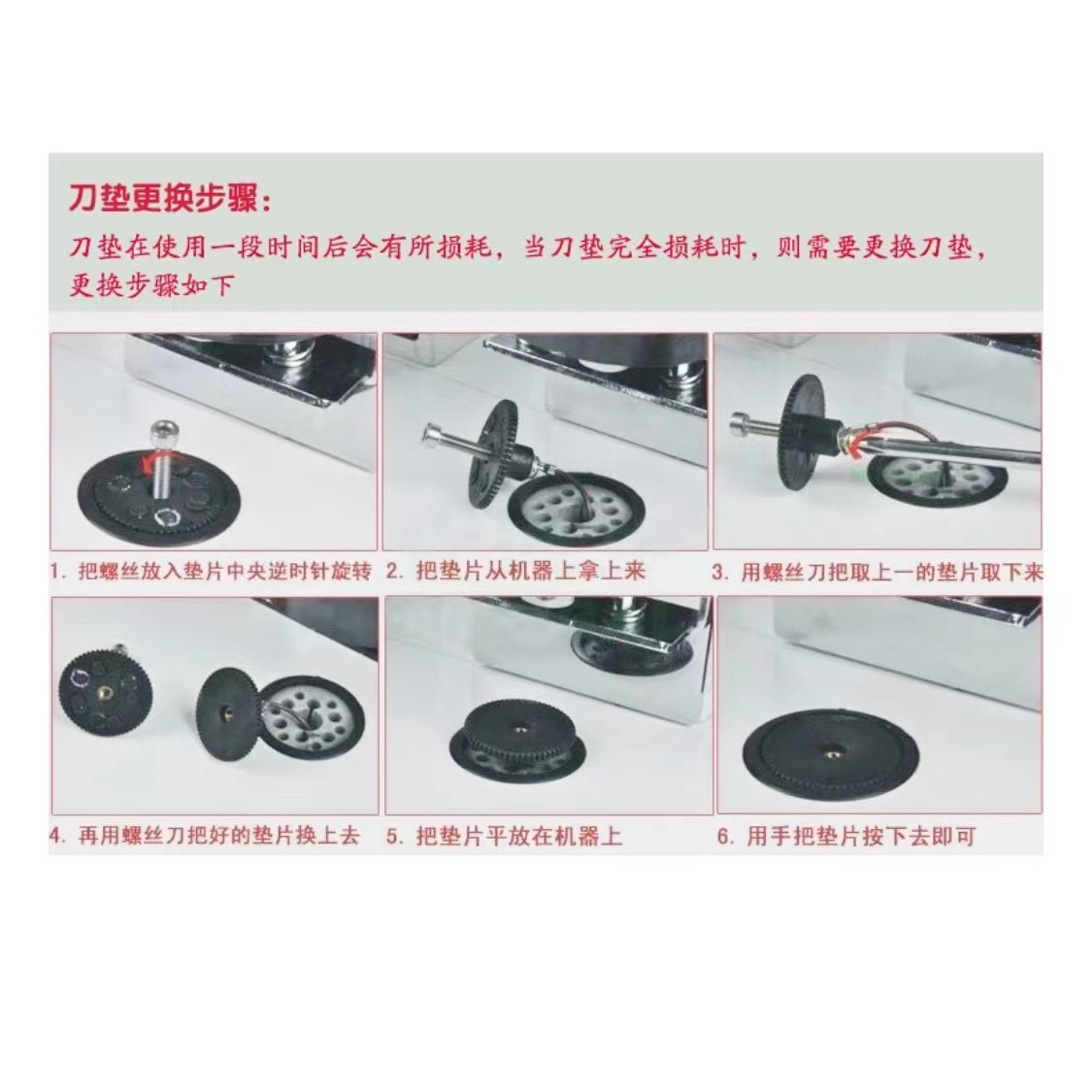 刀垫更换步骤：

刀垫在使用一段时间后会有所损耗，当刀垫完全损耗时，则需要更换刀垫，更换步骤如下

1. 把螺丝放入垫片中央逆时针旋转

2. 把垫片从机器上拿上来

3. 用螺丝刀把取上一的垫片取下来

4. 再用螺丝刀把好的垫片换上去

5. 把垫片平放在机器上

6. 用手把垫片按下去即可