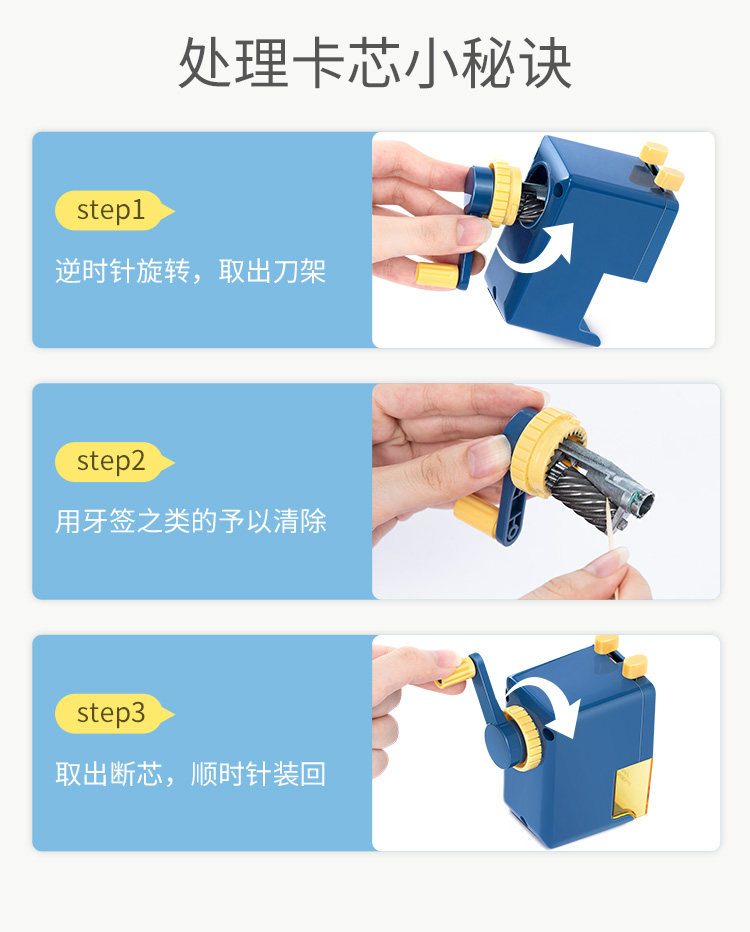 处理卡芯小秘诀

step1

逆时针旋转，取出刀架

step2

用牙签之类的予以清除

step3

取出断芯，顺时针装回