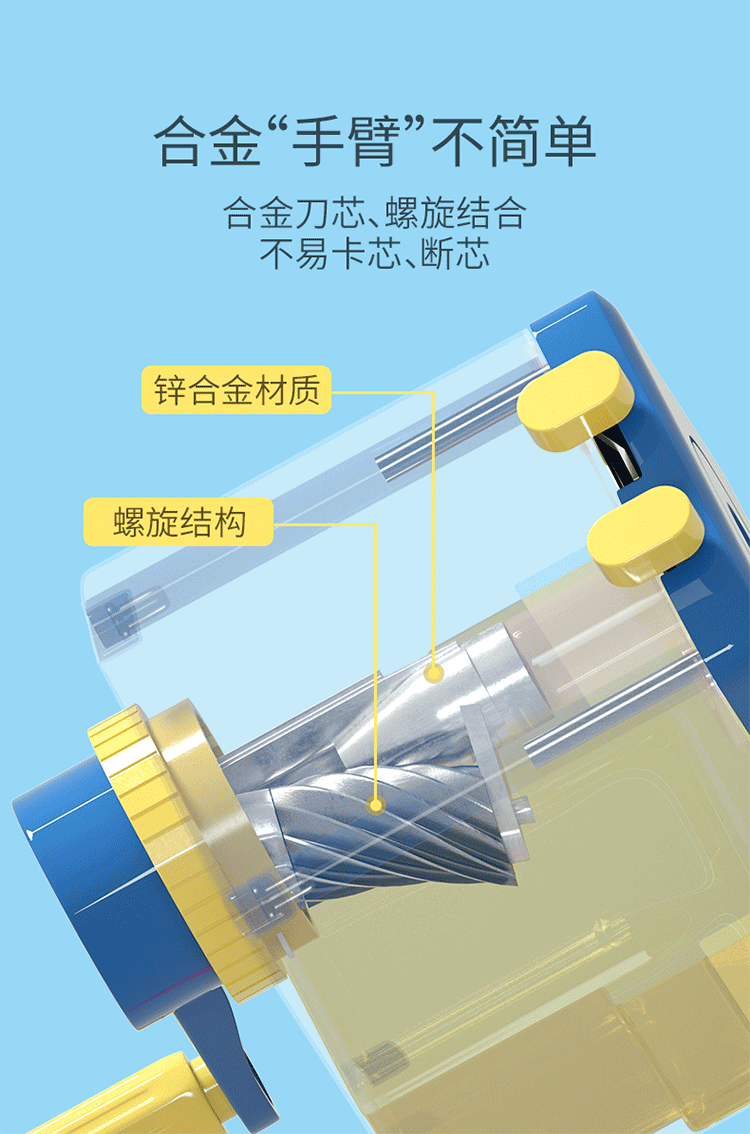 合金“手臂”不简单

合金刀芯、螺旋结合
不易卡芯、断芯

锌合金材质

螺旋结构