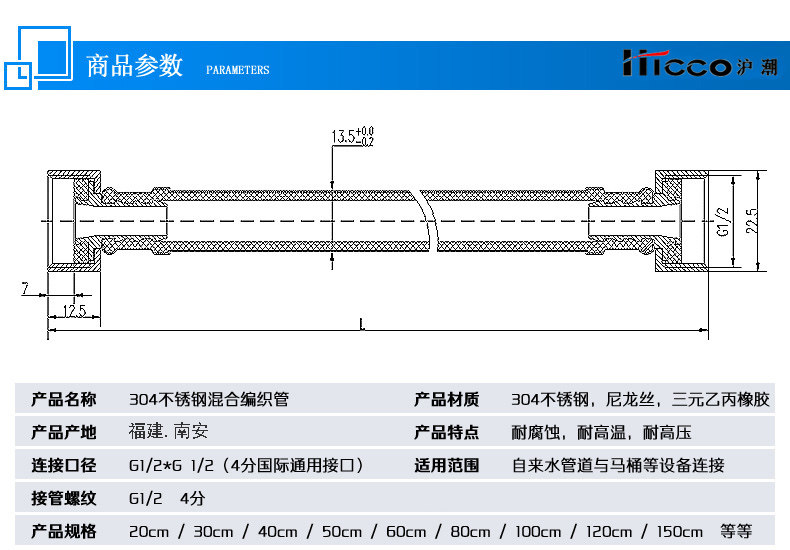 商品参数 PARAMETERS

Hicco 沪潮

$13.5^{+0.0}_{-0.2}$

G1/2

22.5

7

12.5

L

| 产品名称 | 304不锈钢混合编织管 | 产品材质 | 304不锈钢，尼龙丝，三元乙丙橡胶 |
|---|---|---|---|
| 产品产地 | 福建. 南安 | 产品特点 | 耐腐蚀，耐高温，耐高压 |
| 连接口径 | G1/2*G 1/2（4分国际通用接口） | 适用范围 | 自来水管道与马桶等设备连接 |
| 接管螺纹 | G1/2　4分 | | |
| 产品规格 | 20cm / 30cm / 40cm / 50cm / 60cm / 80cm / 100cm / 120cm / 150cm　等等 | | |