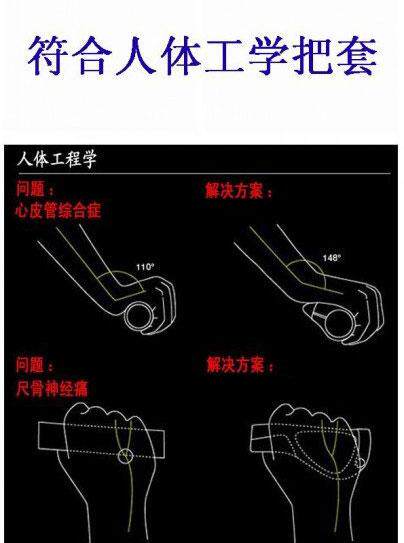 符合人体工学把套

人体工程学

问题：
心皮管综合症

110°

解决方案：

148°

问题：
尺骨神经痛

解决方案：