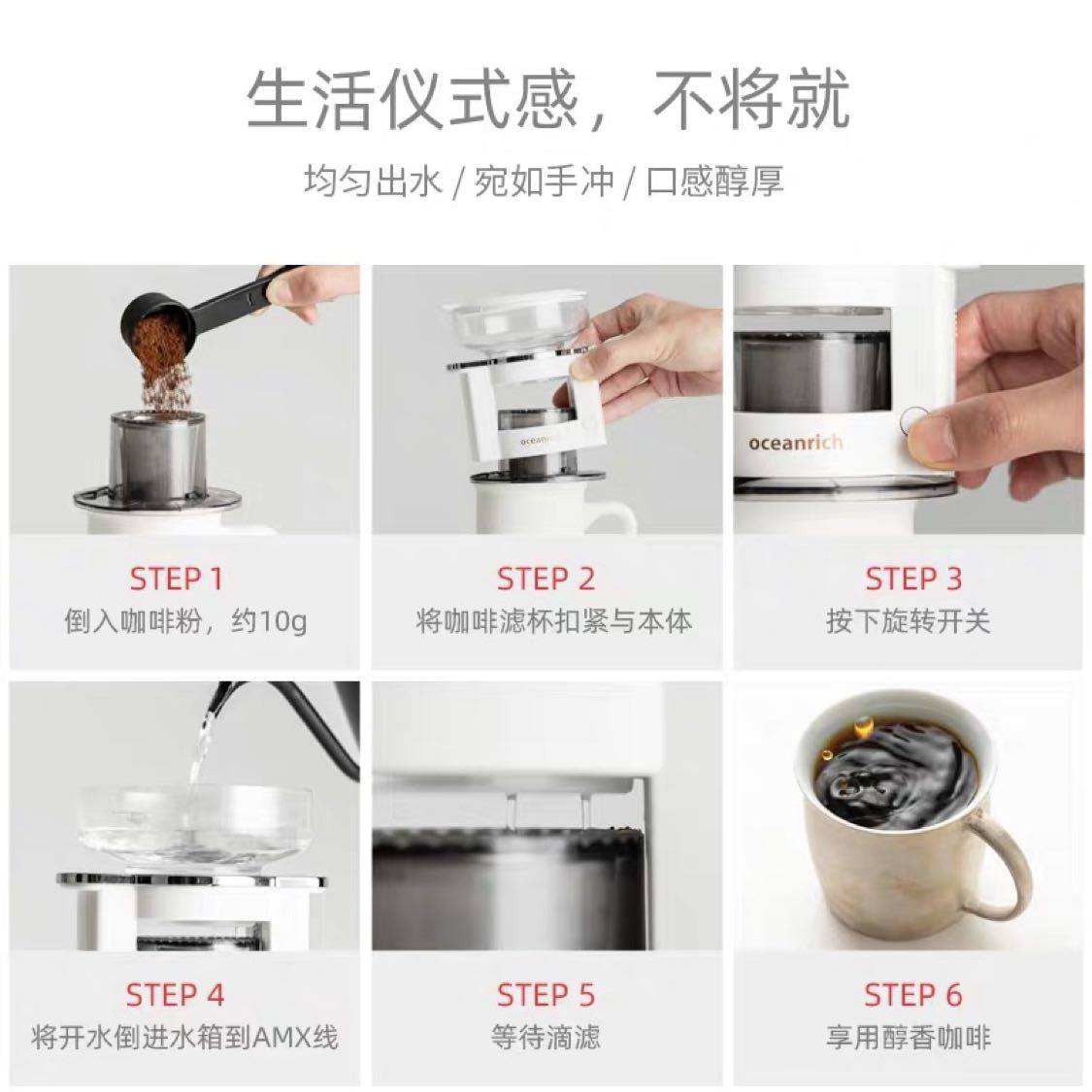 生活仪式感，不将就

均匀出水 / 宛如手冲 / 口感醇厚

oceanrich

oceanrich

STEP 1
倒入咖啡粉，约10g

STEP 2
将咖啡滤杯扣紧与本体

STEP 3
按下旋转开关

STEP 4
将开水倒进水箱到AMX线

STEP 5
等待滴滤

STEP 6
享用醇香咖啡