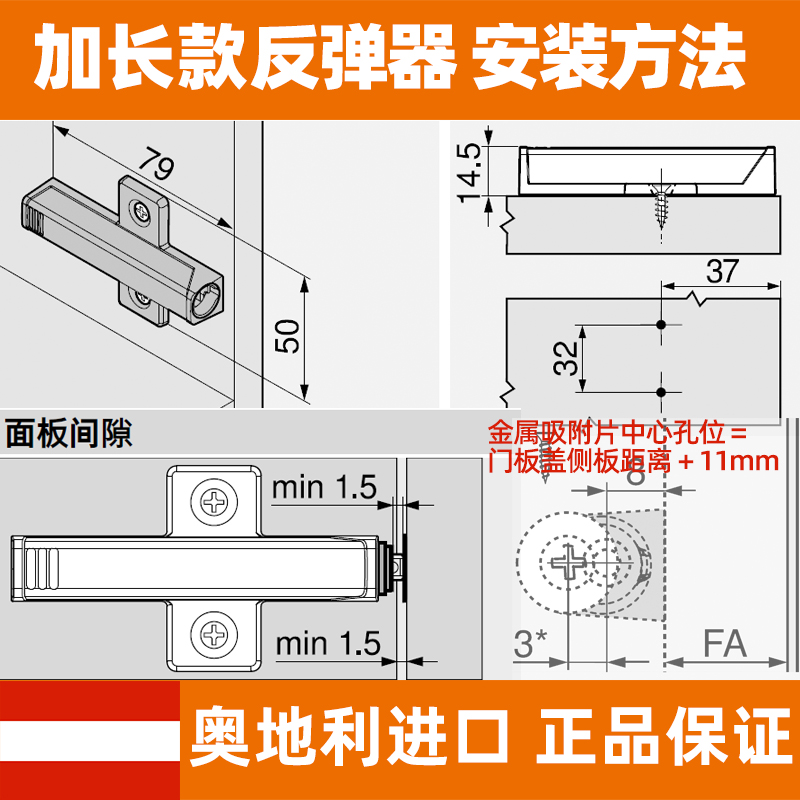 加长款反弹器 安装方法

79

50

14.5

37

32

面板间隙

min 1.5

min 1.5

金属吸附片中心孔位＝门板盖侧板距离＋11mm

8

3*

FA

奥地利进口 正品保证