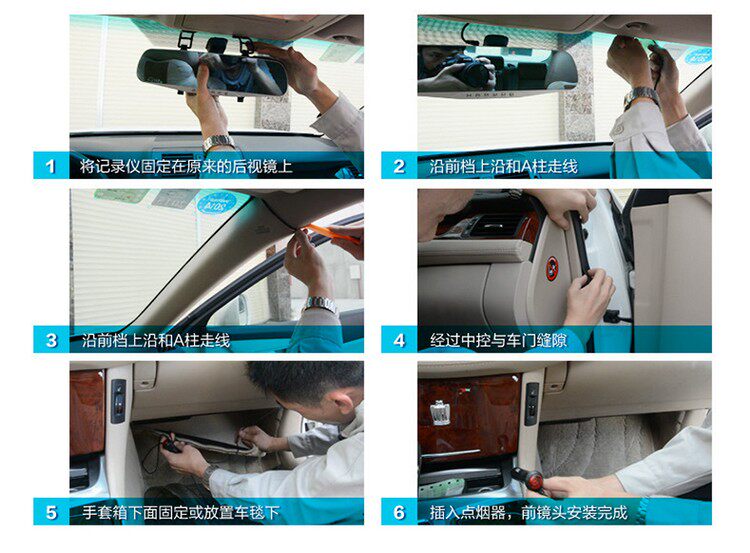 1 将记录仪固定在原来的后视镜上

2 沿前档上沿和A柱走线

3 沿前档上沿和A柱走线

4 经过中控与车门缝隙

5 手套箱下面固定或放置车毯下

6 插入点烟器，前镜头安装完成