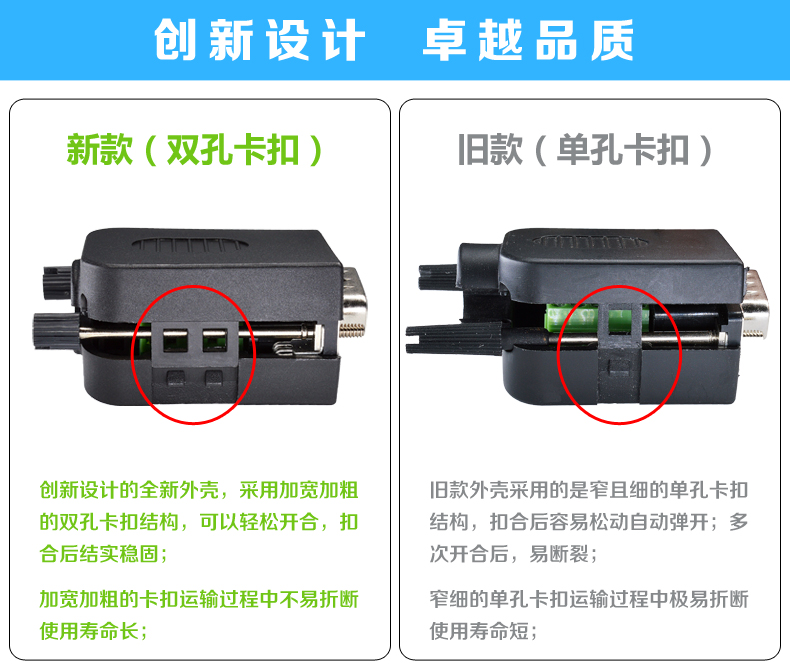 创新设计 卓越品质

新款（双孔卡扣）

创新设计的全新外壳，采用加宽加粗的双孔卡扣结构，可以轻松开合，扣合后结实稳固；

加宽加粗的卡扣运输过程中不易折断使用寿命长；

旧款（单孔卡扣）

旧款外壳采用的是窄且细的单孔卡扣结构，扣合后容易松动自动弹开；多次开合后，易断裂；

窄细的单孔卡扣运输过程中极易折断使用寿命短；