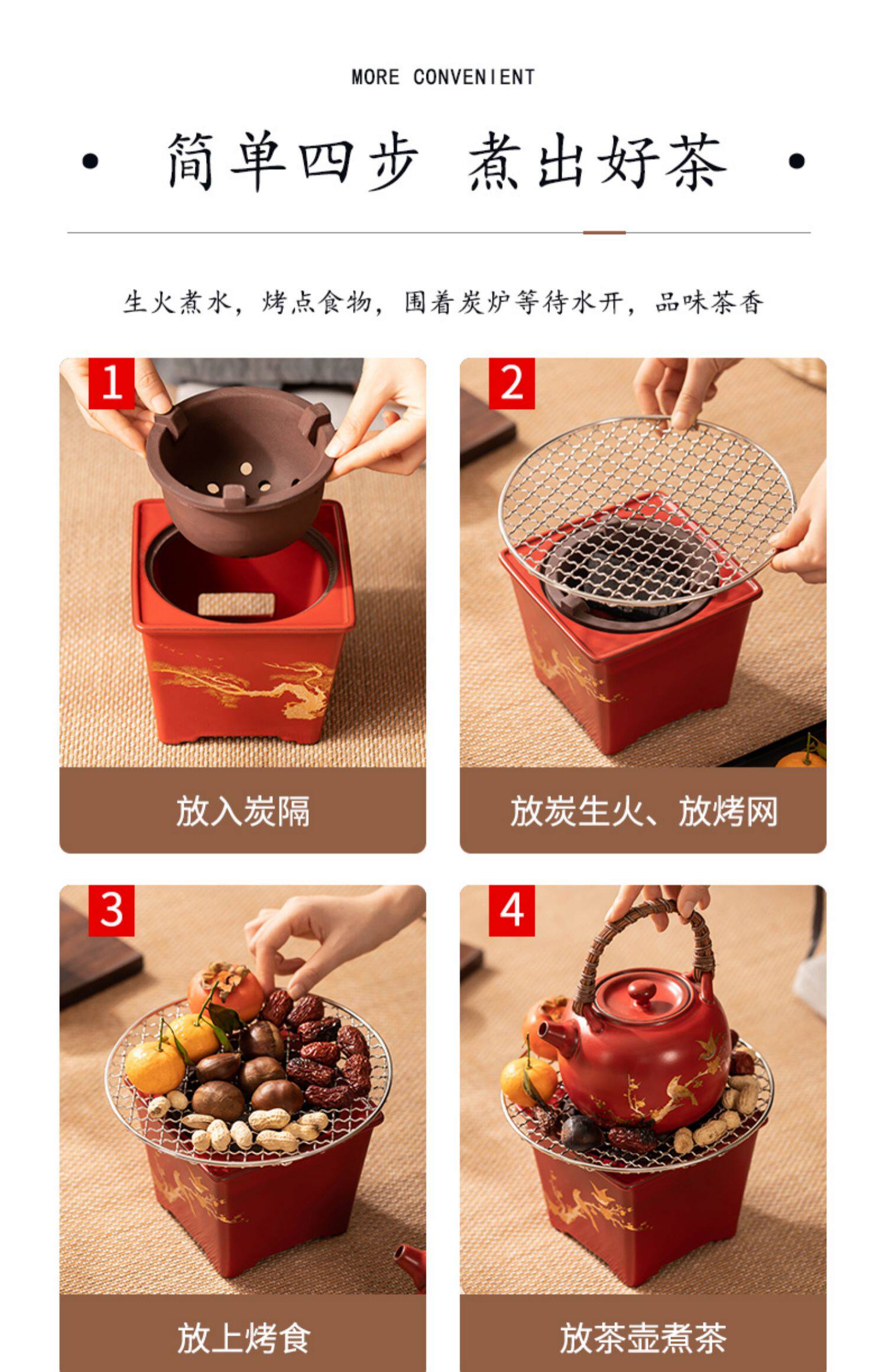 MORE CONVENIENT

• 简单四步 煮出好茶 •

生火煮水，烤点食物，围着炭炉等待水开，品味茶香

1

放入炭隔

2

放炭生火、放烤网

3

放上烤食

4

放茶壶煮茶