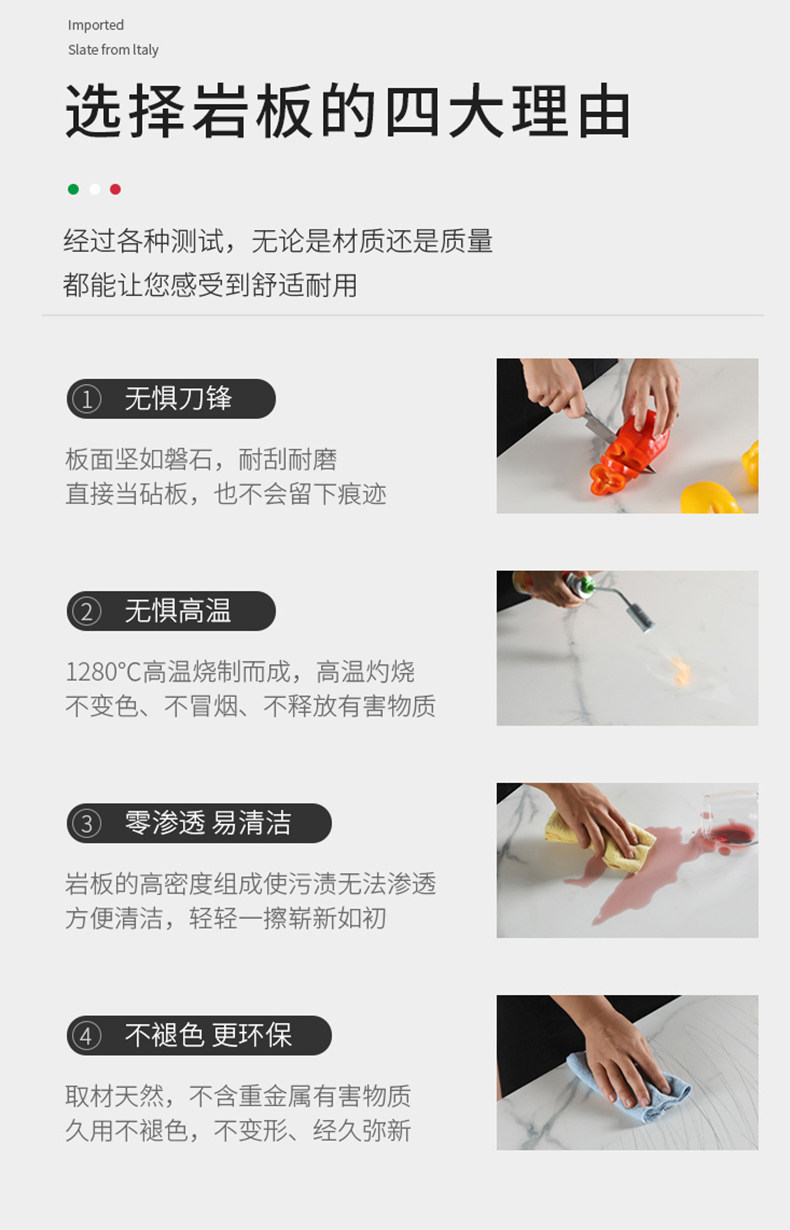 Imported
Slate from ltaly

选择岩板的四大理由

经过各种测试，无论是材质还是质量
都能让您感受到舒适耐用

① 无惧刀锋

板面坚如磐石，耐刮耐磨
直接当砧板，也不会留下痕迹

② 无惧高温

1280°C高温烧制而成，高温灼烧
不变色、不冒烟、不释放有害物质

③ 零渗透 易清洁

岩板的高密度组成使污渍无法渗透
方便清洁，轻轻一擦崭新如初

④ 不褪色 更环保

取材天然，不含重金属有害物质
久用不褪色，不变形、经久弥新