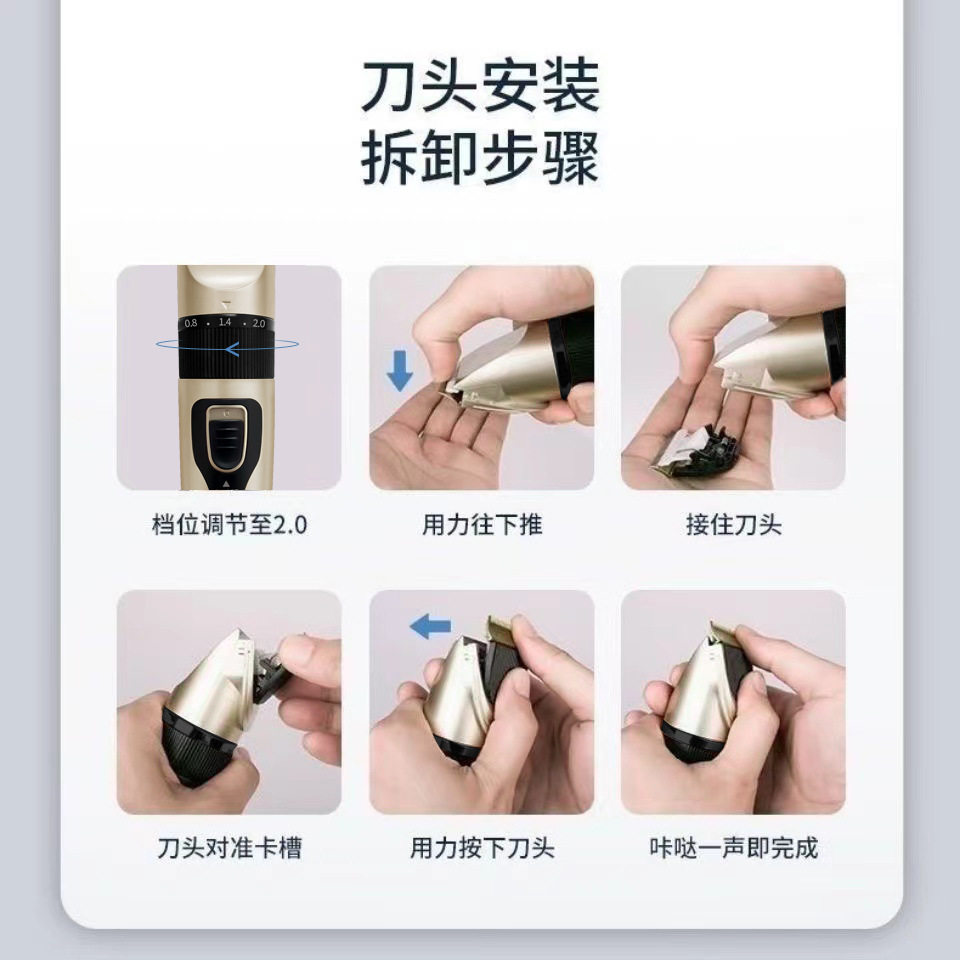 刀头安装
拆卸步骤

0.8 · 1.4 · 2.0

档位调节至2.0

用力往下推

接住刀头

刀头对准卡槽

用力按下刀头

咔哒一声即完成