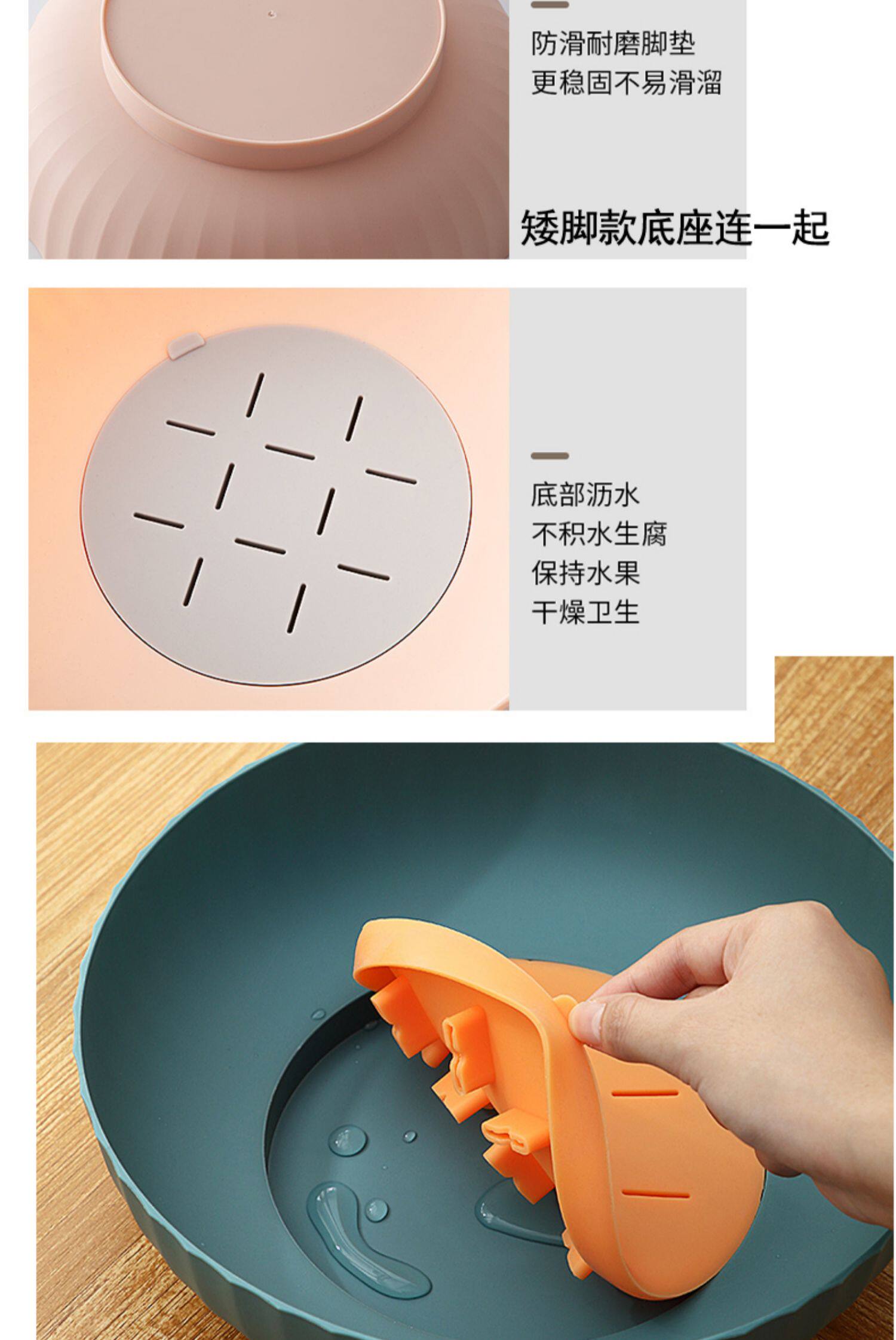 防滑耐磨脚垫
更稳固不易滑溜

矮脚款底座连一起

底部沥水
不积水生腐
保持水果
干燥卫生