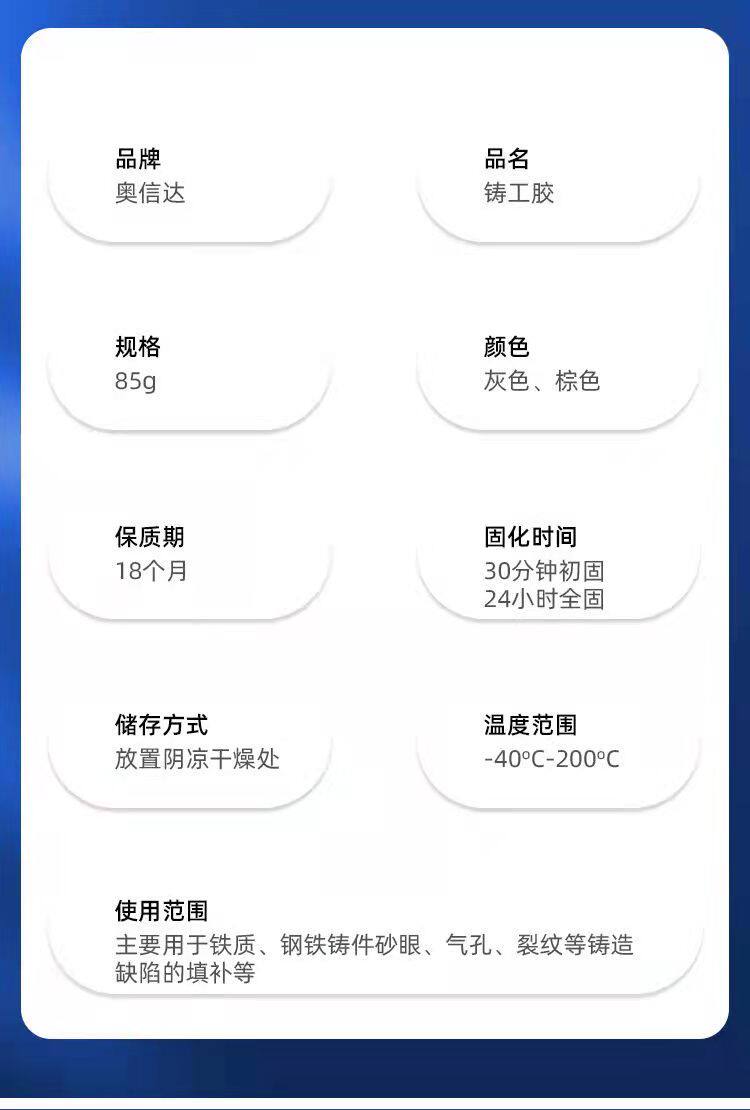 品牌
奥信达

品名
铸工胶

规格
85g

颜色
灰色、棕色

保质期
18个月

固化时间
30分钟初固
24小时全固

储存方式
放置阴凉干燥处

温度范围
-40°C-200°C

使用范围
主要用于铁质、钢铁铸件砂眼、气孔、裂纹等铸造缺陷的填补等