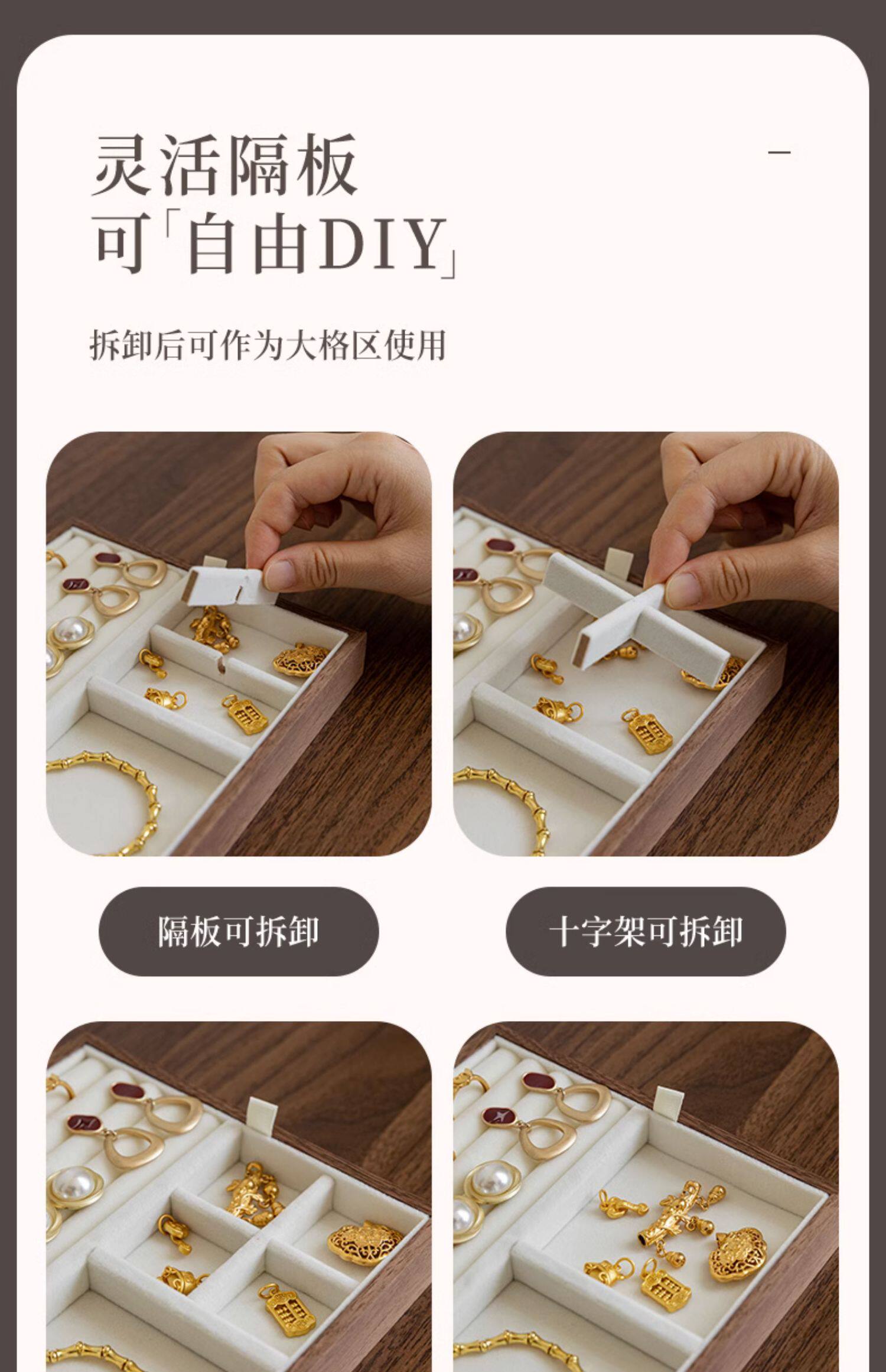 灵活隔板
可「自由DIY」

拆卸后可作为大格区使用

隔板可拆卸

十字架可拆卸