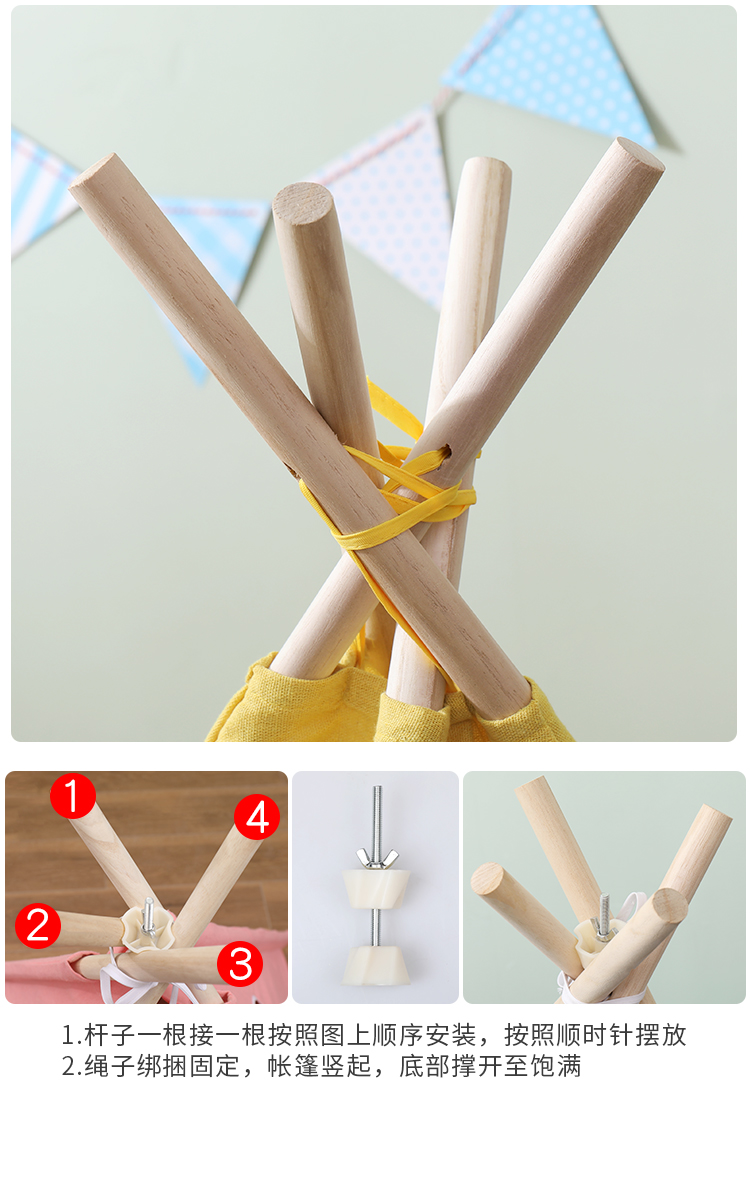 1
4
2
3

1.杆子一根接一根按照图上顺序安装，按照顺时针摆放
2.绳子绑捆固定，帐篷竖起，底部撑开至饱满