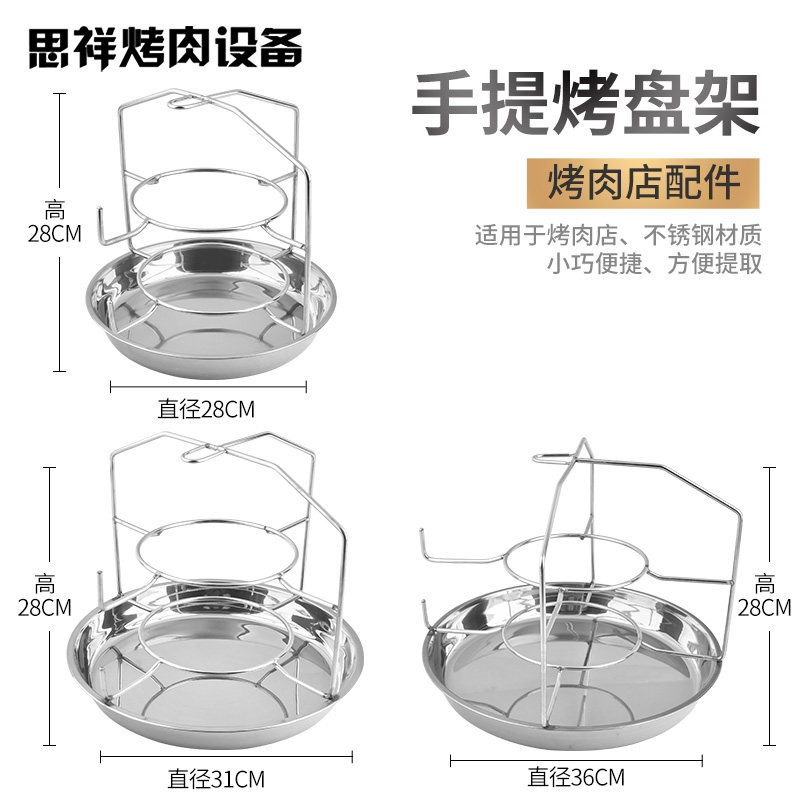 思祥烤肉设备

手提烤盘架

烤肉店配件

适用于烤肉店、不锈钢材质
小巧便捷、方便提取

高
28CM

直径28CM

高
28CM

直径31CM

高
28CM

直径36CM