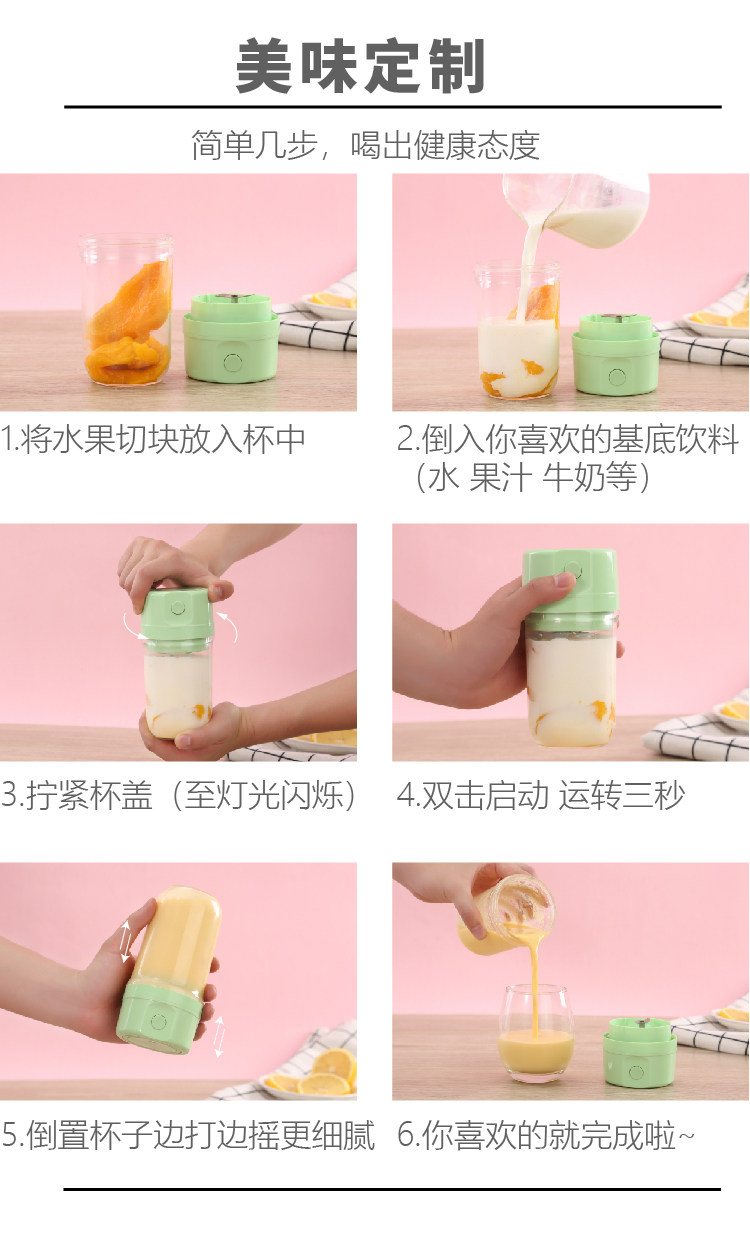 美味定制

简单几步，喝出健康态度

1.将水果切块放入杯中

2.倒入你喜欢的基底饮料（水 果汁 牛奶等）

3.拧紧杯盖（至灯光闪烁）

4.双击启动 运转三秒

5.倒置杯子边打边摇更细腻

6.你喜欢的就完成啦~