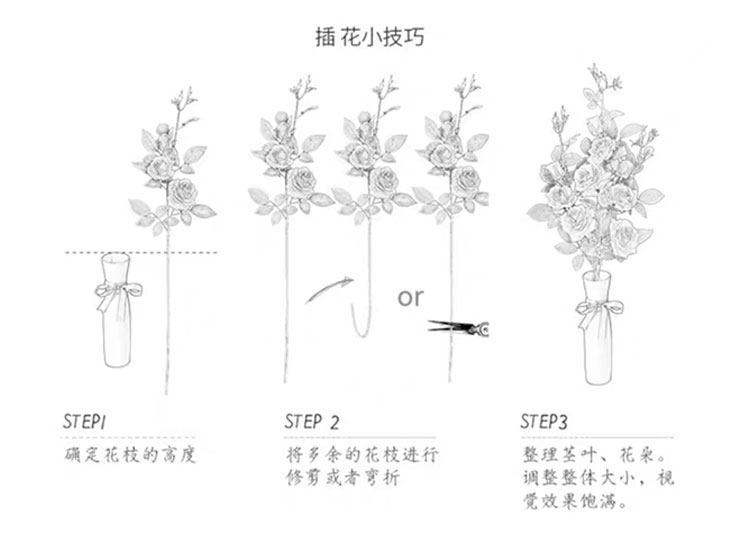 插花小技巧

or

STEP1
确定花枝的高度

STEP 2
将多余的花枝进行修剪或者弯折

STEP3
整理茎叶、花朵。调整整体大小，视觉效果饱满。