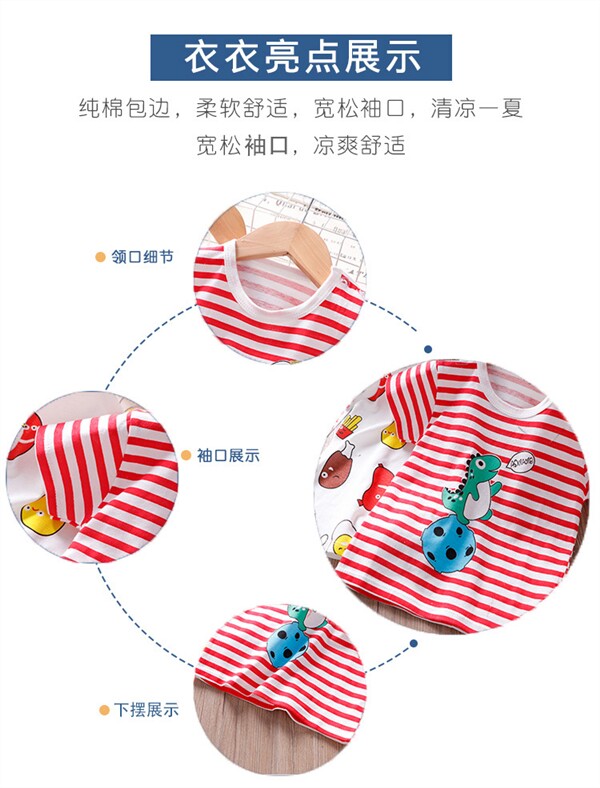 衣衣亮点展示

纯棉包边，柔软舒适，宽松袖口，清凉一夏
宽松袖口，凉爽舒适

领口细节

袖口展示

下摆展示