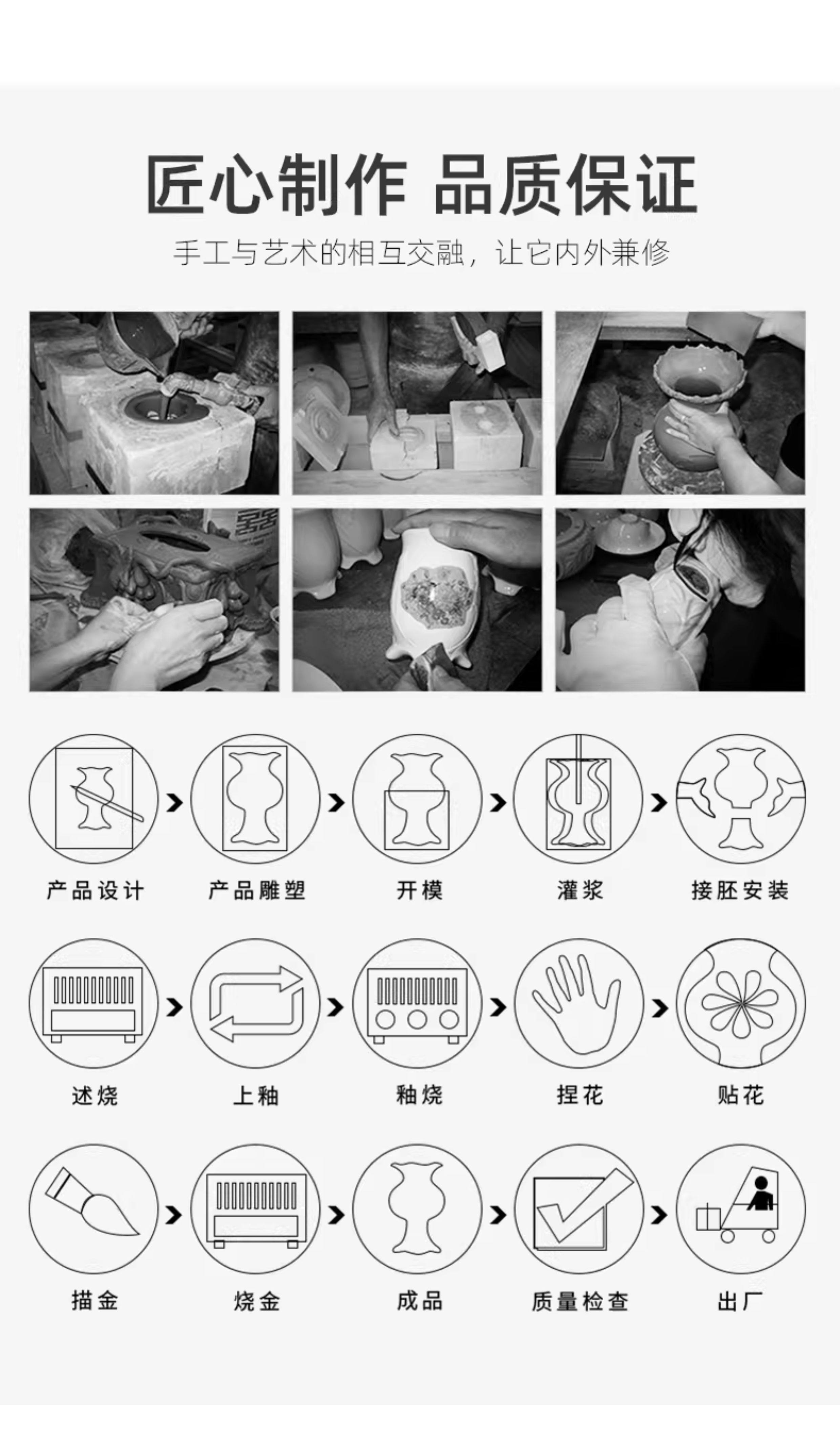 匠心制作 品质保证

手工与艺术的相互交融，让它内外兼修

产品设计

产品雕塑

开模

灌浆

接胚安装

述烧

上釉

釉烧

捏花

贴花

描金

烧金

成品

质量检查

出厂