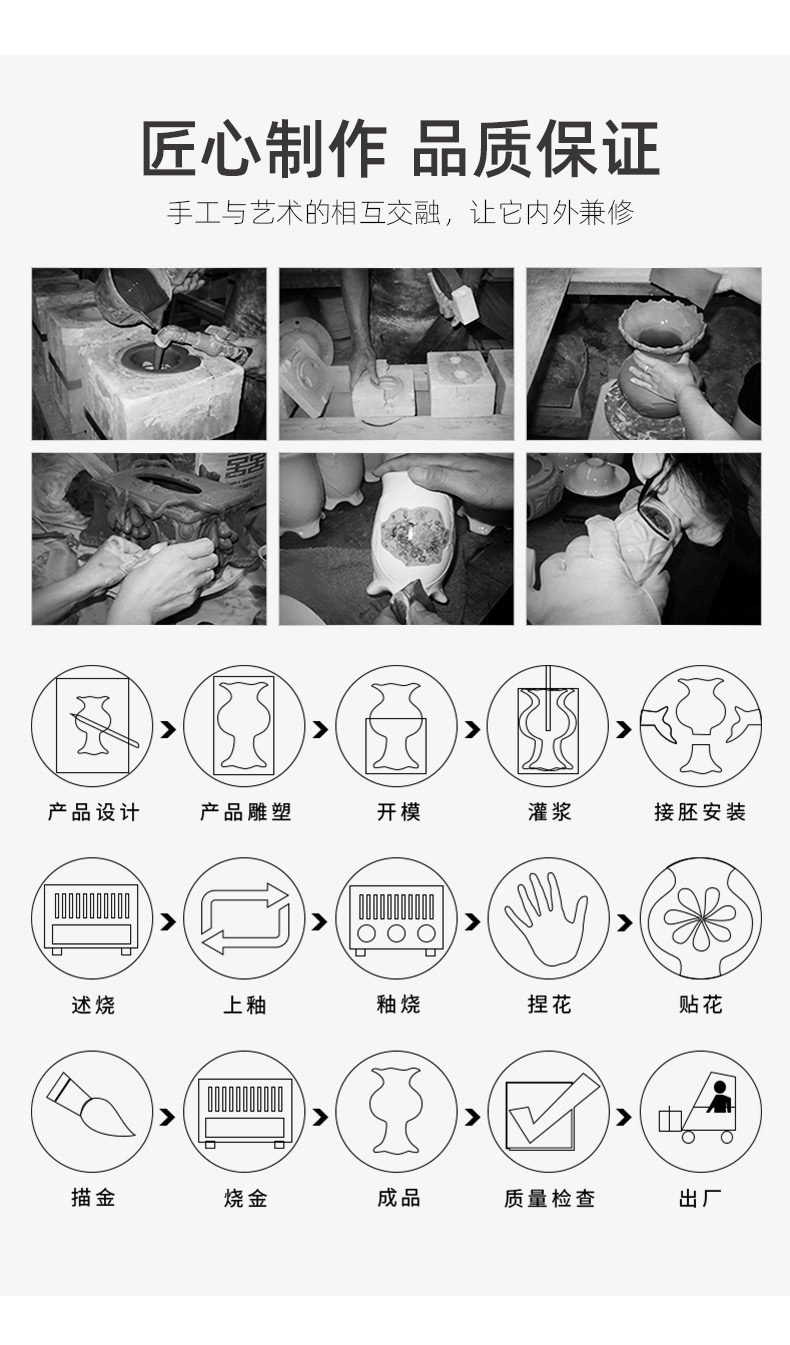 匠心制作 品质保证

手工与艺术的相互交融，让它内外兼修

产品设计

产品雕塑

开模

灌浆

接胚安装

述烧

上釉

釉烧

捏花

贴花

描金

烧金

成品

质量检查

出厂