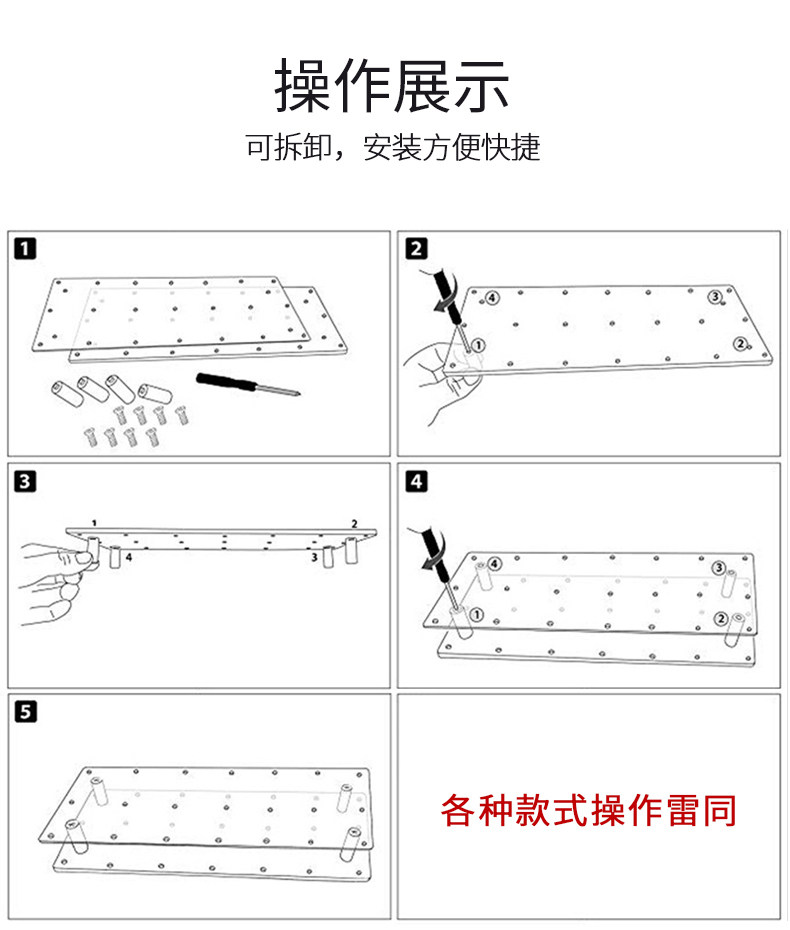 操作展示

可拆卸，安装方便快捷

1

2

4

3

1

2

3

1

2

4

3

4

4

3

1

2

5

各种款式操作雷同