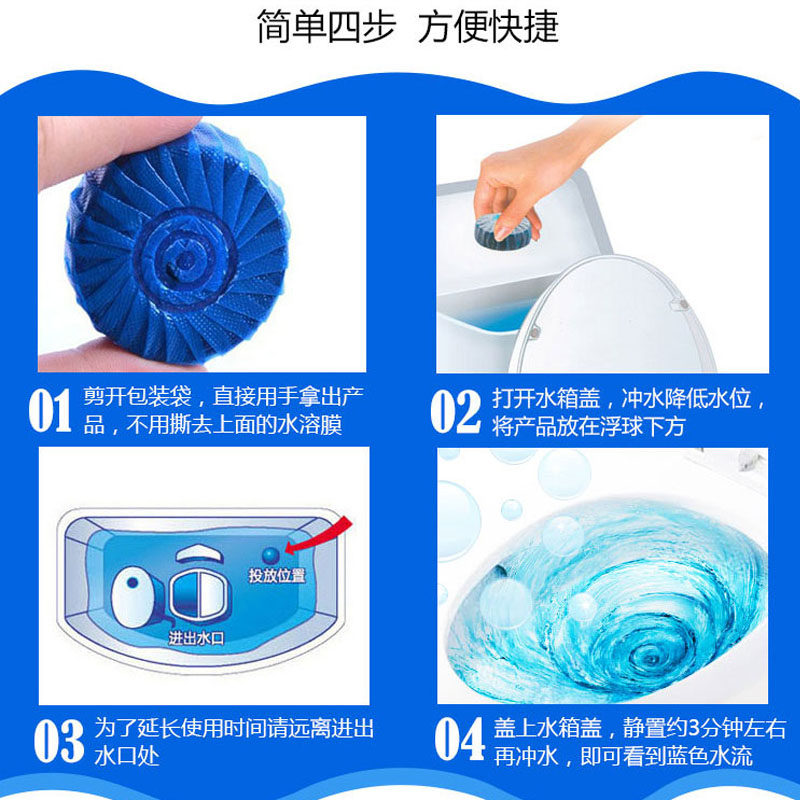 简单四步 方便快捷

01 剪开包装袋，直接用手拿出产品，不用撕去上面的水溶膜

02 打开水箱盖，冲水降低水位，将产品放在浮球下方

投放位置

进出水口

03 为了延长使用时间请远离进出水口处

04 盖上水箱盖，静置约3分钟左右再冲水，即可看到蓝色水流