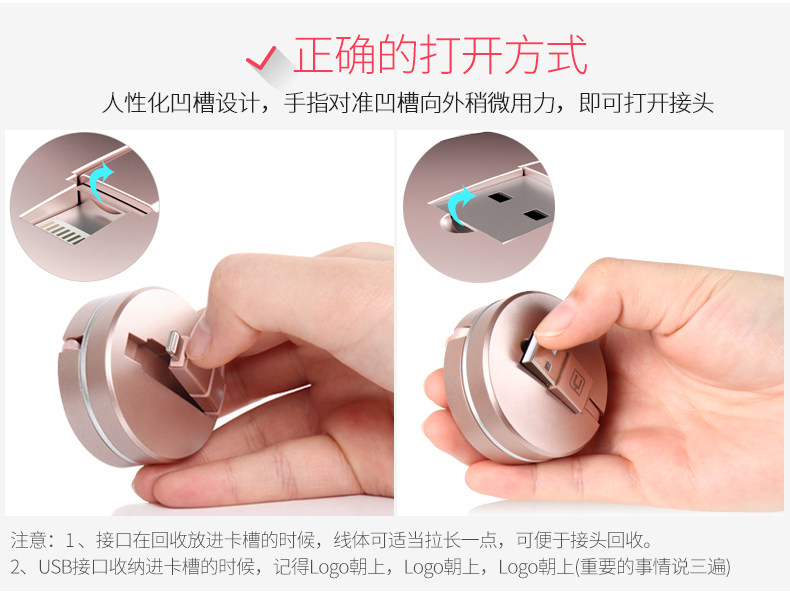 正确的打开方式

人性化凹槽设计，手指对准凹槽向外稍微用力，即可打开接头

注意：1、接口在回收放进卡槽的时候，线体可适当拉长一点，可便于接头回收。
2、USB接口收纳进卡槽的时候，记得Logo朝上，Logo朝上，Logo朝上(重要的事情说三遍)