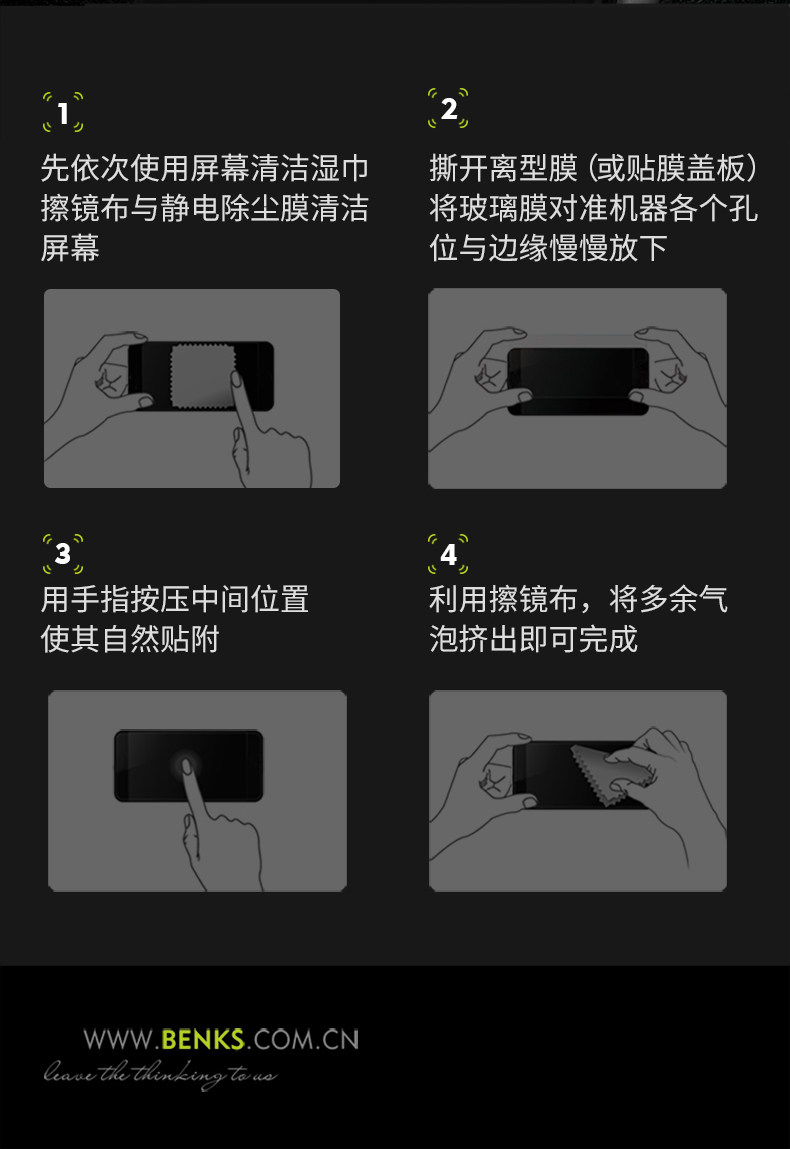 1

先依次使用屏幕清洁湿巾擦镜布与静电除尘膜清洁屏幕

2

撕开离型膜（或贴膜盖板）将玻璃膜对准机器各个孔位与边缘慢慢放下

3

用手指按压中间位置使其自然贴附

4

利用擦镜布，将多余气泡挤出即可完成

WWW.BENKS.COM.CN
leave the thinking to us