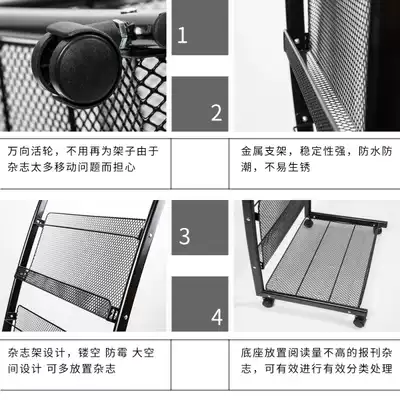 1

2

万向活轮，不用再为架子由于杂志太多移动问题而担心

金属支架，稳定性强，防水防潮，不易生锈

3

4

杂志架设计，镂空 防霉 大空间设计 可多放置杂志

底座放置阅读量不高的报刊杂志，可有效进行有效分类处理