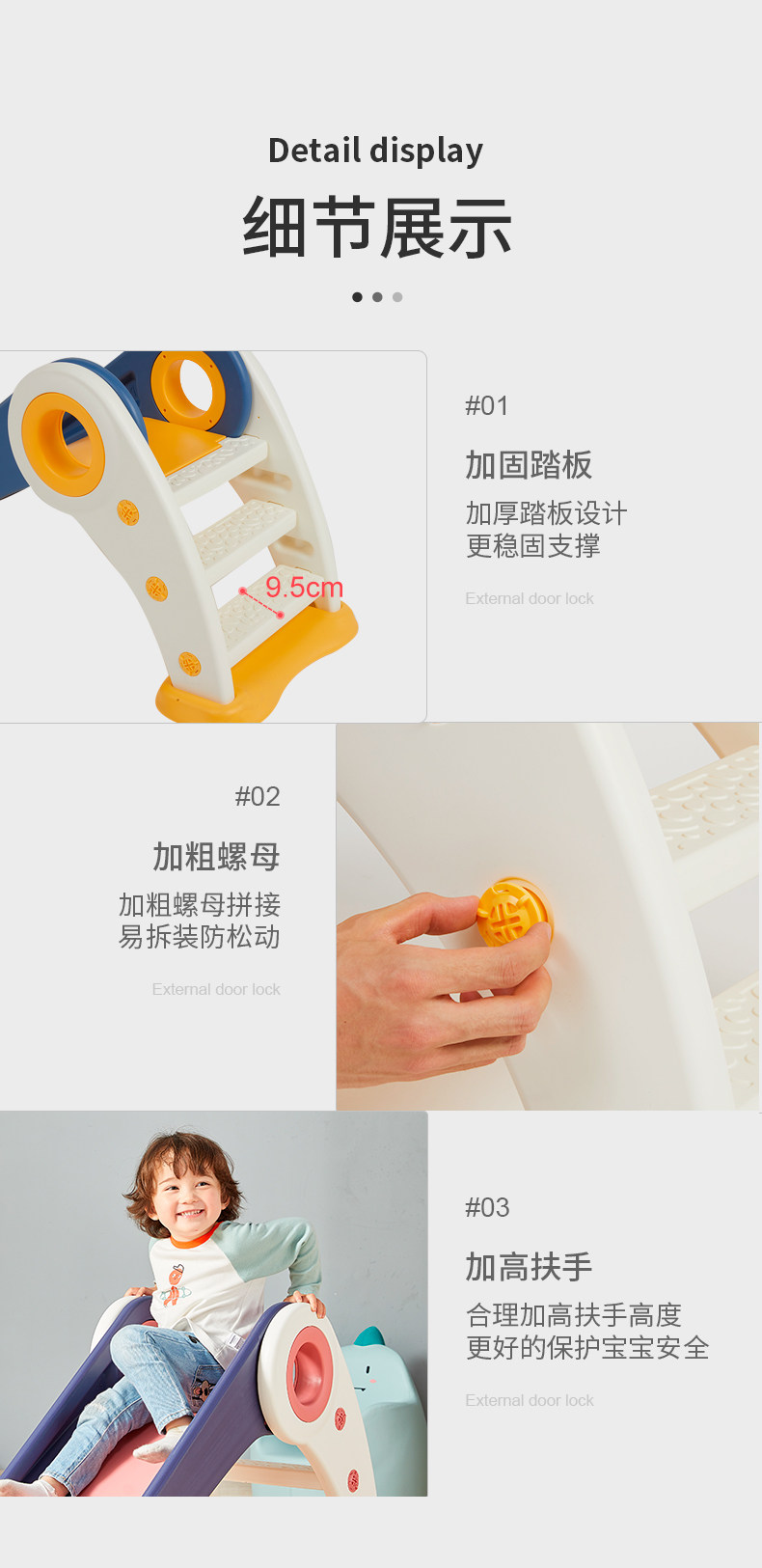 Detail display

细节展示

9.5cm

#01

加固踏板

加厚踏板设计
更稳固支撑

External door lock

#02

加粗螺母

加粗螺母拼接
易拆装防松动

External door lock

#03

加高扶手

合理加高扶手高度
更好的保护宝宝安全

External door lock