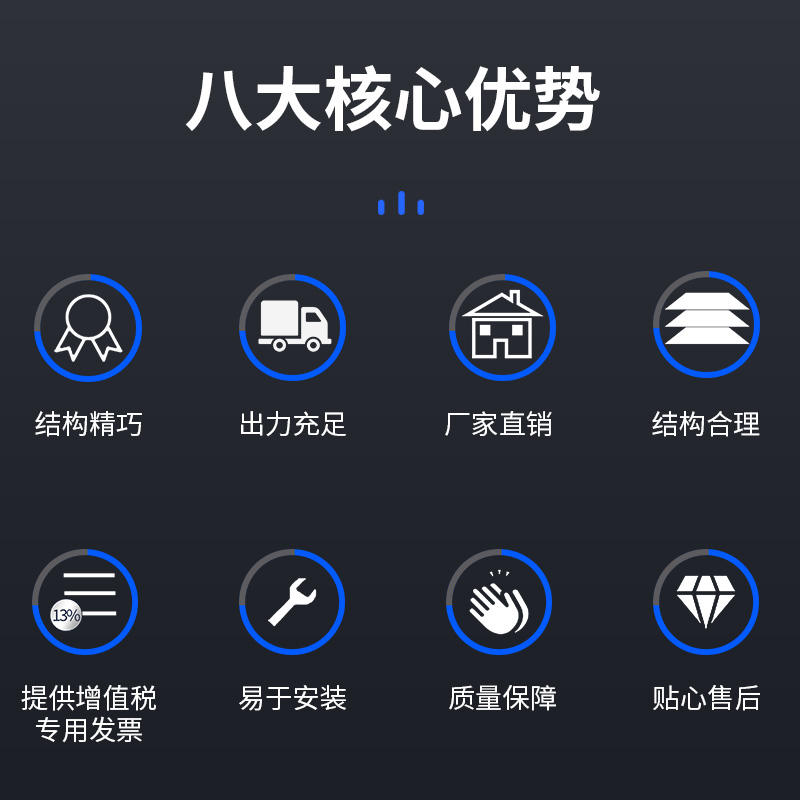 八大核心优势

结构精巧

出力充足

厂家直销

结构合理

13%

提供增值税
专用发票

易于安装

质量保障

贴心售后