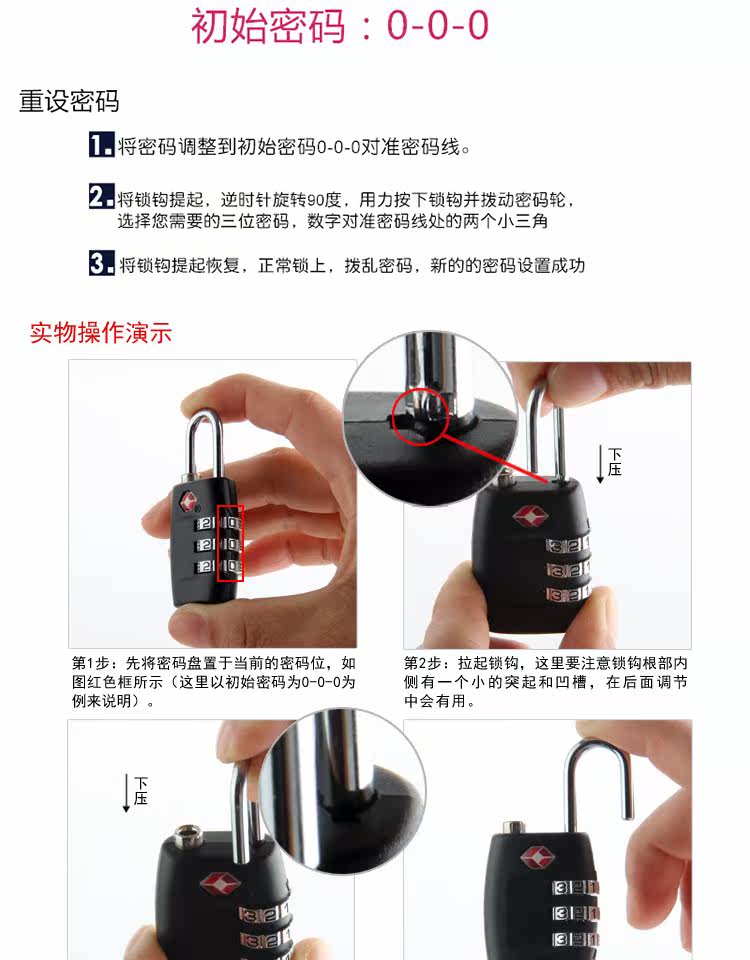 初始密码：0-0-0

重设密码

1. 将密码调整到初始密码0-0-0对准密码线。

2. 将锁钩提起，逆时针旋转90度，用力按下锁钩并拨动密码轮，选择您需要的三位密码，数字对准密码线处的两个小三角

3. 将锁钩提起恢复，正常锁上，拨乱密码，新的的密码设置成功

实物操作演示

下压

第1步：先将密码盘置于当前的密码位，如图红色框所示（这里以初始密码为0-0-0为例来说明）。

第2步：拉起锁钩，这里要注意锁钩根部内侧有一个小的突起和凹槽，在后面调节中会有用。

下压