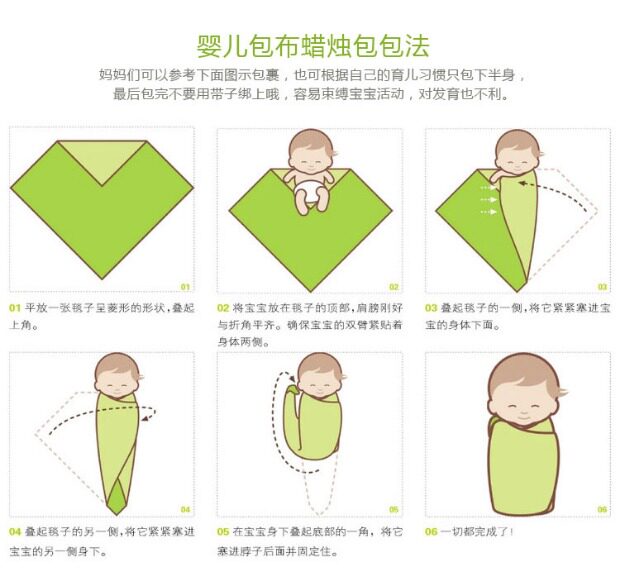 婴儿包布蜡烛包包法

妈妈们可以参考下面图示包裹，也可根据自己的育儿习惯只包下半身，最后包完不要用带子绑上哦，容易束缚宝宝活动，对发育也不利。

01

01 平放一张毯子呈菱形的形状，叠起上角。

02

02 将宝宝放在毯子的顶部，肩膀刚好与折角平齐。确保宝宝的双臂紧贴着身体两侧。

03

03 叠起毯子的一侧，将它紧紧塞进宝宝的身体下面。

04

04 叠起毯子的另一侧，将它紧紧塞进宝宝的另一侧身下。

05

05 在宝宝身下叠起底部的一角，将它塞进脖子后面并固定住。

06

06 一切都完成了！