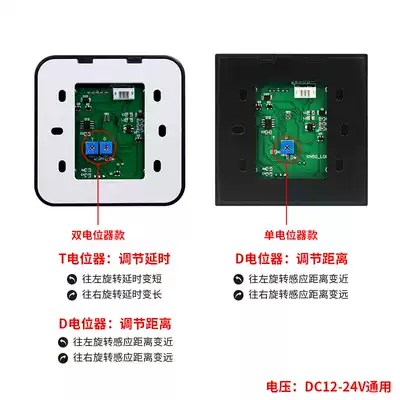 双电位器款

T电位器：调节延时

往左旋转延时变短

往右旋转延时变长

D电位器：调节距离

往左旋转感应距离变近

往右旋转感应距离变远

单电位器款

D电位器：调节距离

往左旋转感应距离变近

往右旋转感应距离变远

电压：DC12-24V通用