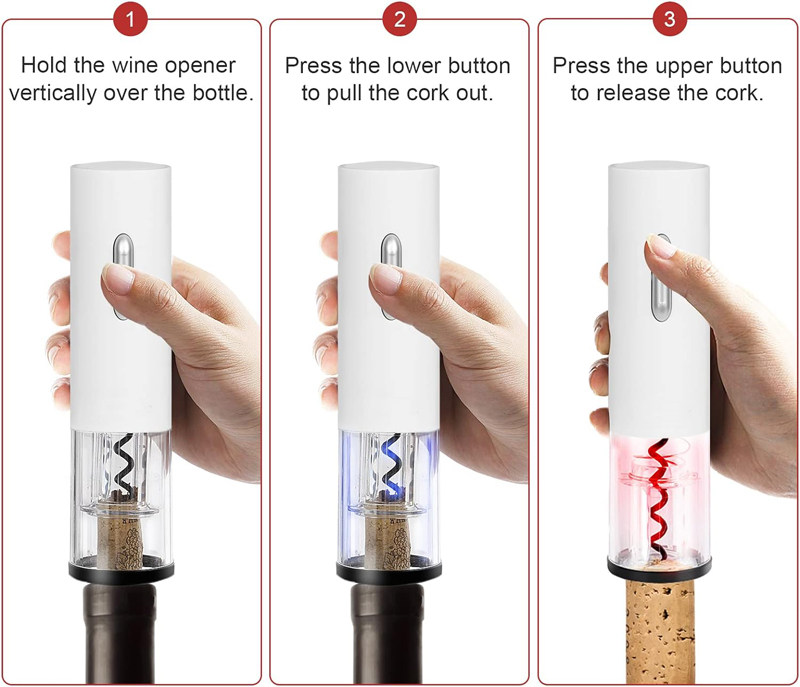 1

Hold the wine opener vertically over the bottle.

2

Press the lower button to pull the cork out.

3

Press the upper button to release the cork.