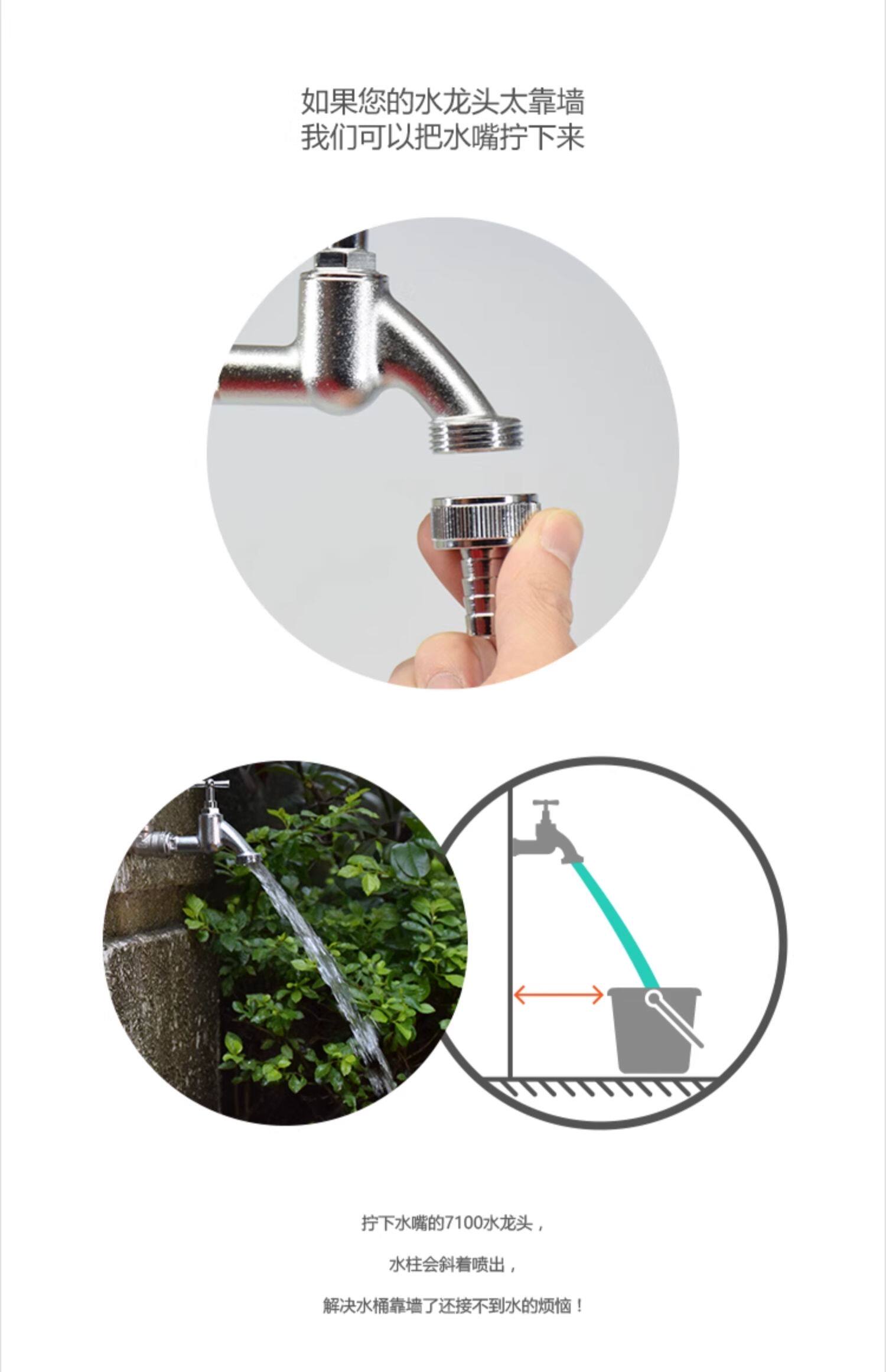 如果您的水龙头太靠墙
我们可以把水嘴拧下来

拧下水嘴的7100水龙头，

水柱会斜着喷出，

解决水桶靠墙了还接不到水的烦恼！