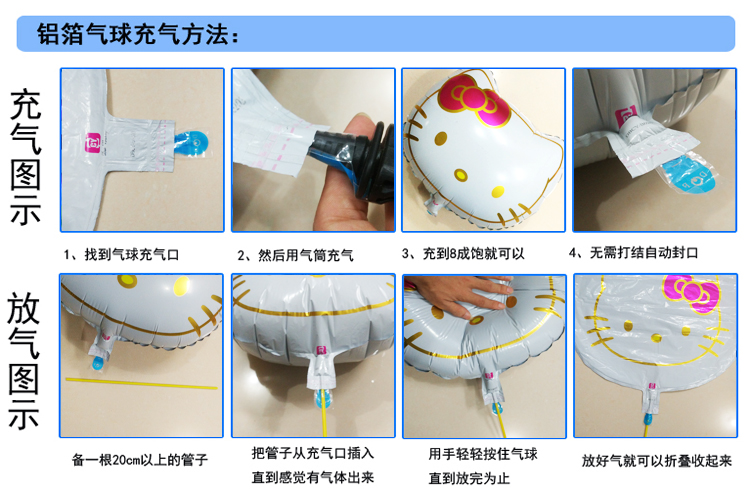 铝箔气球充气方法：

充气图示

1、找到气球充气口

2、然后用气筒充气

3、充到8成饱就可以

4、无需打结自动封口

放气图示

备一根20cm以上的管子

把管子从充气口插入
直到感觉有气体出来

用手轻轻按住气球
直到放完为止

放好气就可以折叠收起来