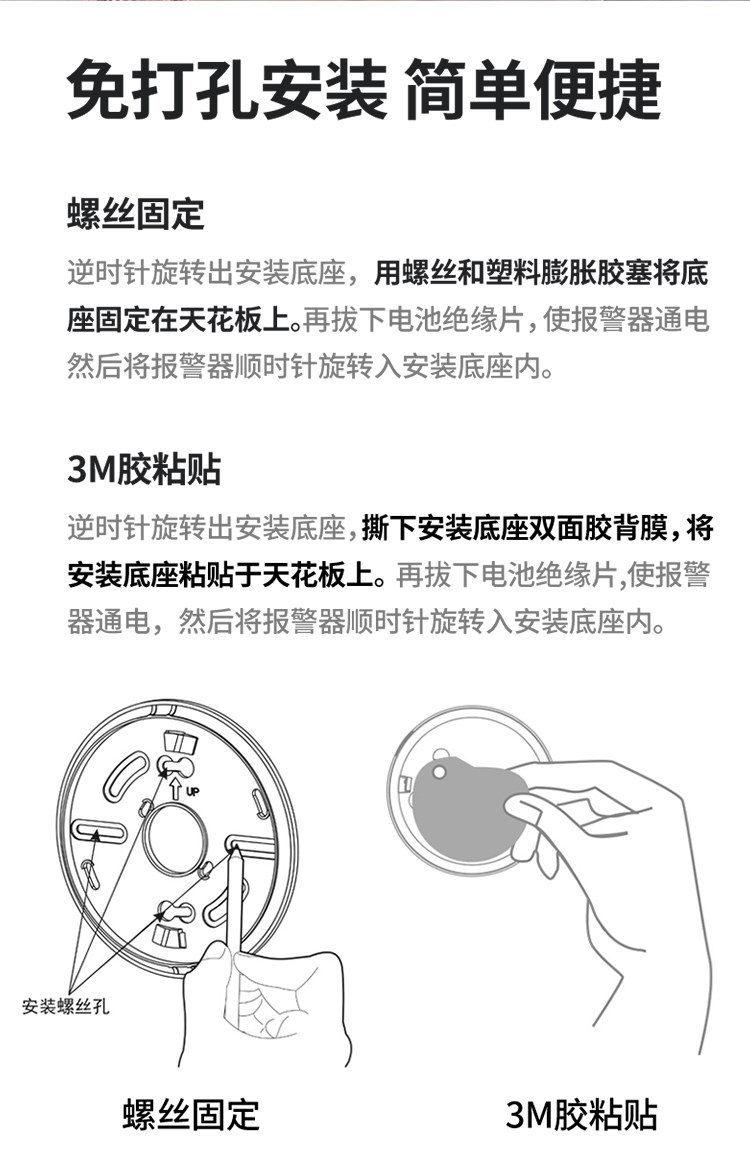 免打孔安装 简单便捷

螺丝固定

逆时针旋转出安装底座，用螺丝和塑料膨胀胶塞将底座固定在天花板上。再拔下电池绝缘片，使报警器通电然后将报警器顺时针旋转入安装底座内。

3M胶粘贴

逆时针旋转出安装底座，撕下安装底座双面胶背膜，将安装底座粘贴于天花板上。再拔下电池绝缘片,使报警器通电，然后将报警器顺时针旋转入安装底座内。

UP

安装螺丝孔

螺丝固定

3M胶粘贴