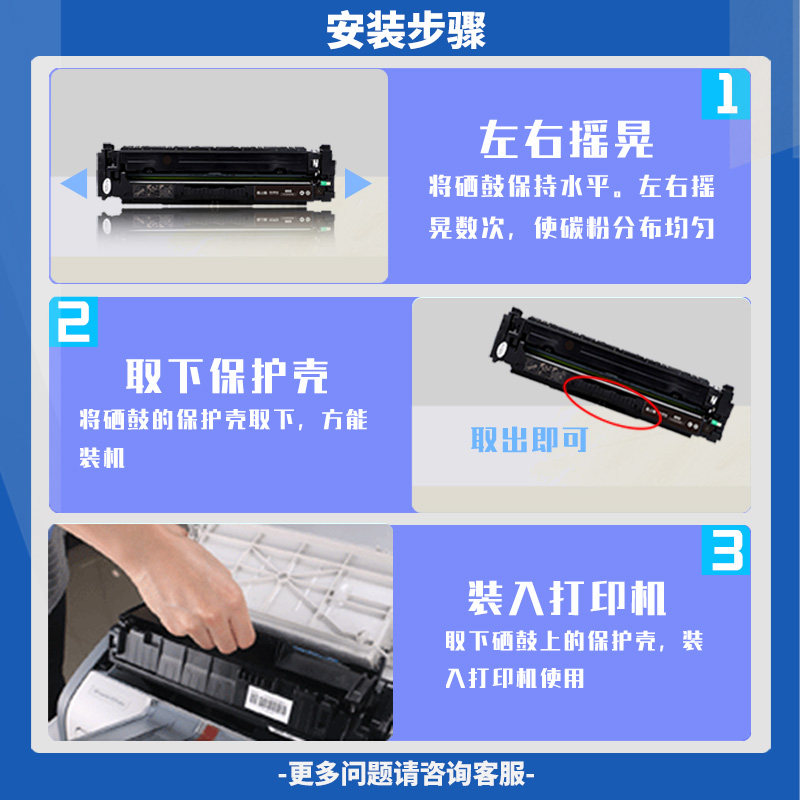 安装步骤

1

左右摇晃

将硒鼓保持水平。左右摇晃数次，使碳粉分布均匀

2

取下保护壳

将硒鼓的保护壳取下，方能装机

取出即可

3

装入打印机

取下硒鼓上的保护壳，装入打印机使用

-更多问题请咨询客服-