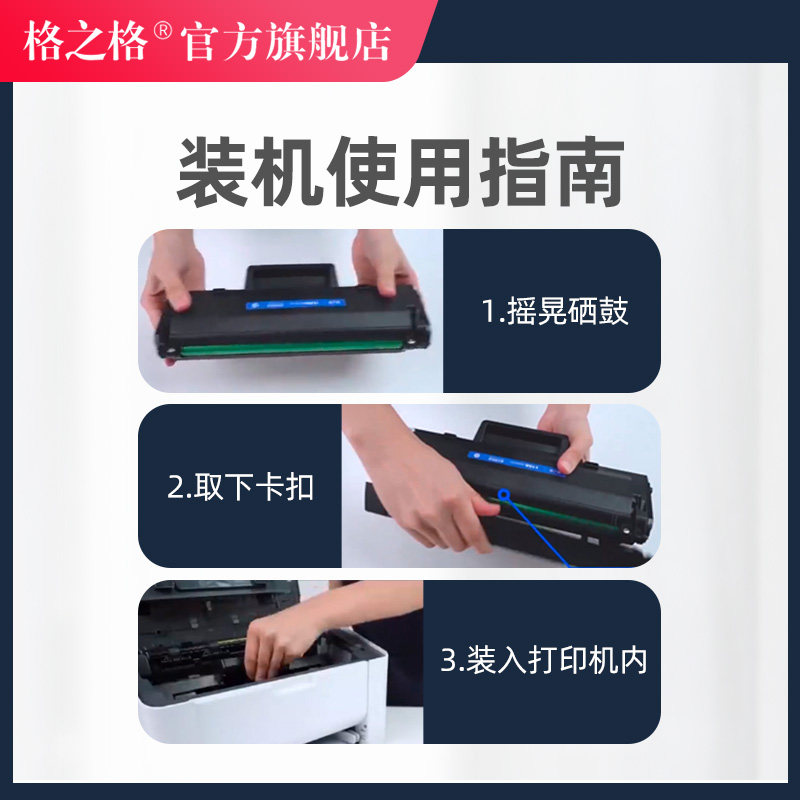 格之格® 官方旗舰店

装机使用指南

1.摇晃硒鼓

2.取下卡扣

3.装入打印机内