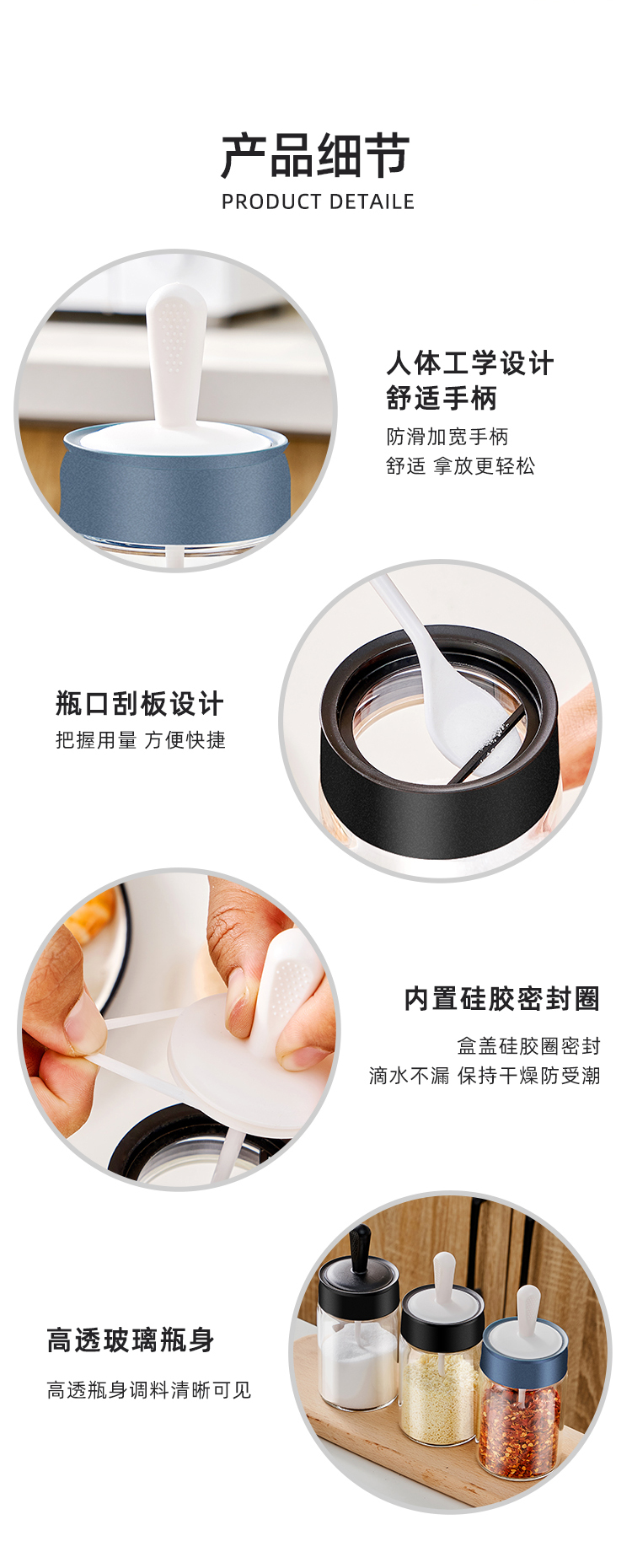 产品细节
PRODUCT DETAILE

人体工学设计
舒适手柄
防滑加宽手柄
舒适 拿放更轻松

瓶口刮板设计
把握用量 方便快捷

内置硅胶密封圈
盒盖硅胶圈密封
滴水不漏 保持干燥防受潮

高透玻璃瓶身
高透瓶身调料清晰可见