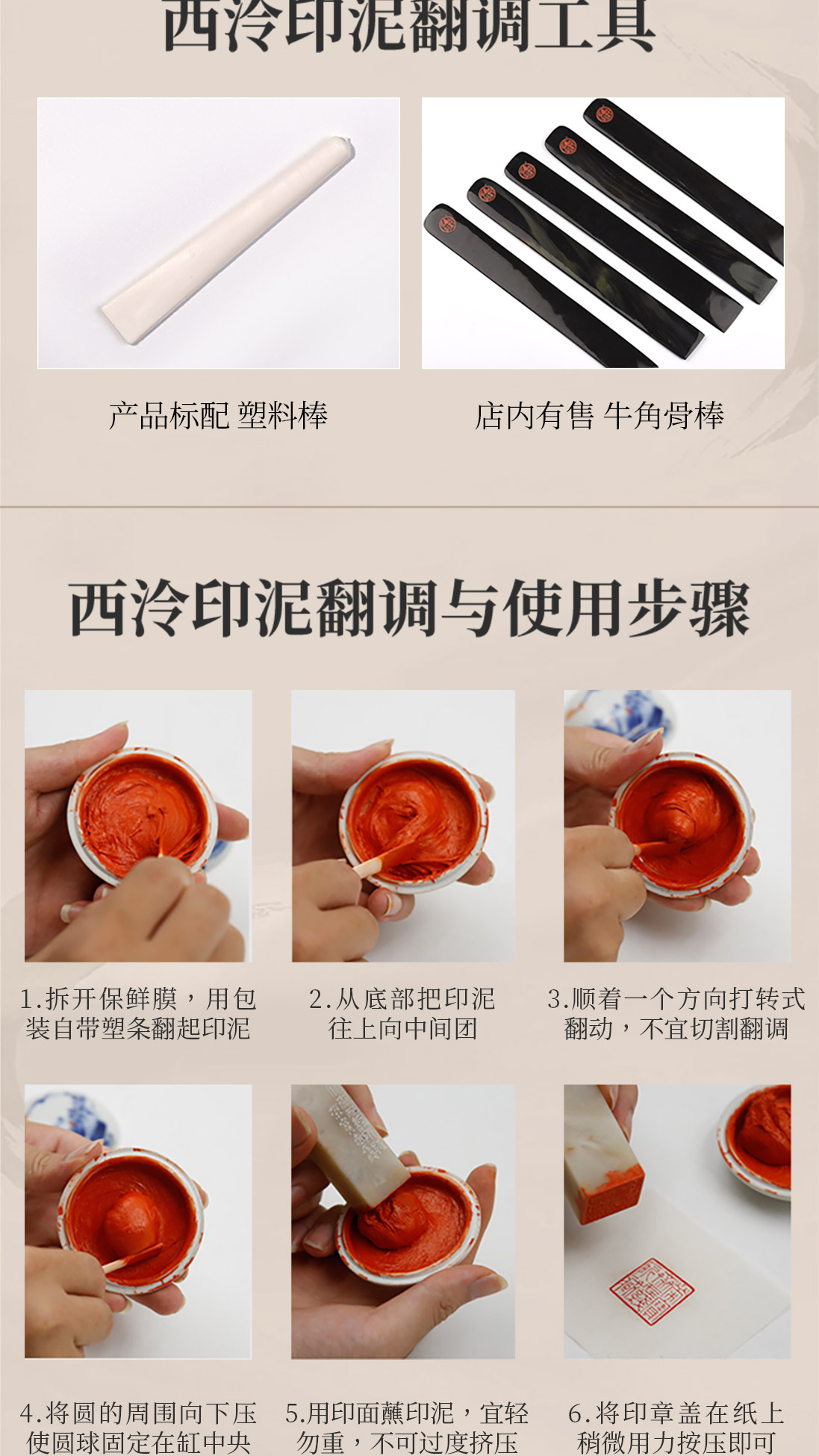 西泠印泥翻调工具

产品标配 塑料棒

店内有售 牛角骨棒

西泠印泥翻调与使用步骤

1.拆开保鲜膜，用包装自带塑条翻起印泥

2.从底部把印泥往上向中间团

3.顺着一个方向打转式翻动，不宜切割翻调

4.将圆的周围向下压使圆球固定在缸中央

5.用印面蘸印泥，宜轻勿重，不可过度挤压

6.将印章盖在纸上稍微用力按压即可