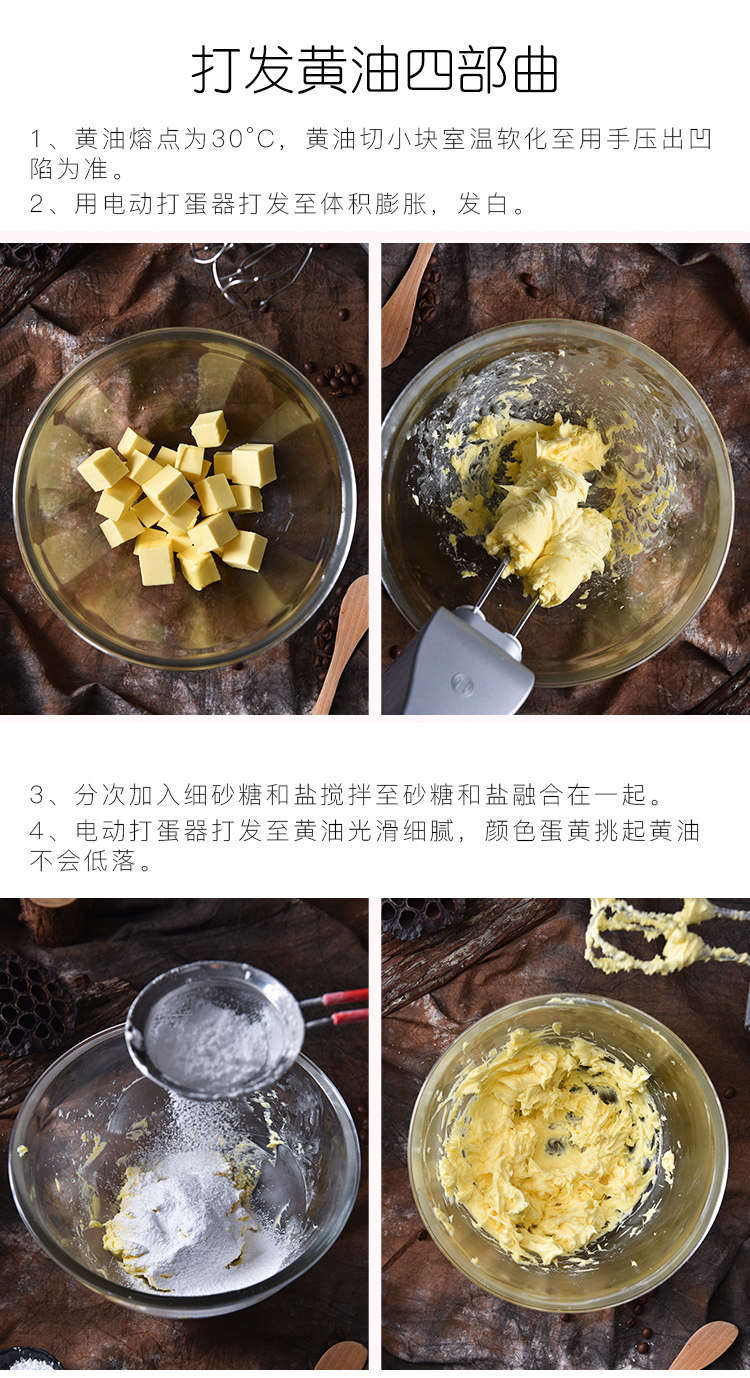 打发黄油四部曲

1、黄油熔点为30°C，黄油切小块室温软化至用手压出凹陷为准。
2、用电动打蛋器打发至体积膨胀，发白。

3、分次加入细砂糖和盐搅拌至砂糖和盐融合在一起。
4、电动打蛋器打发至黄油光滑细腻，颜色蛋黄挑起黄油不会低落。