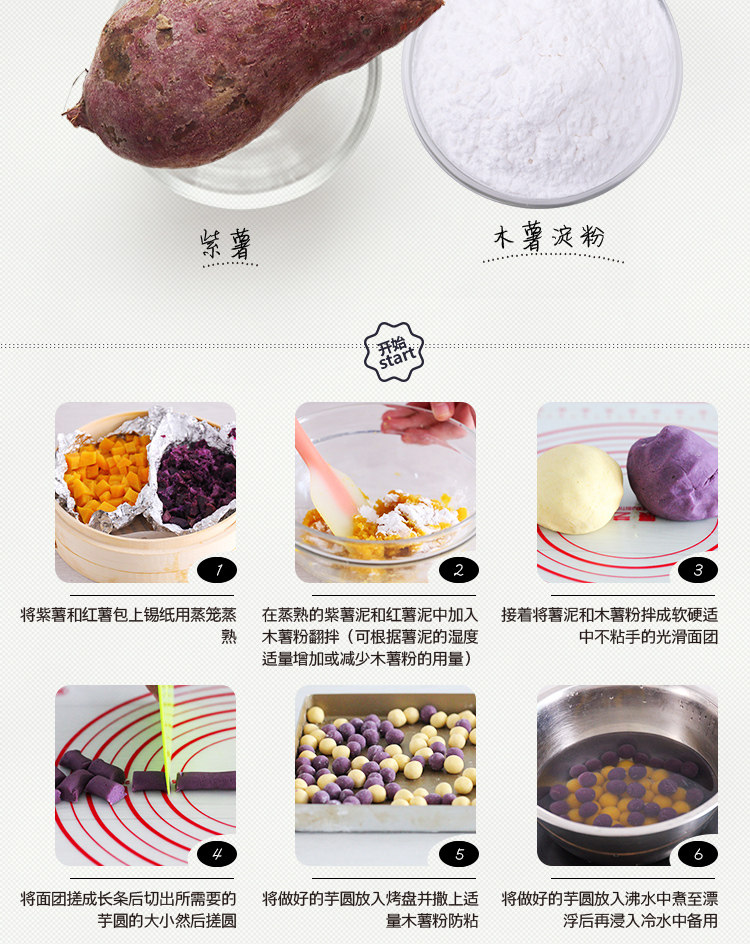 紫薯

木薯淀粉

开始
start

1

将紫薯和红薯包上锡纸用蒸笼蒸熟

2

在蒸熟的紫薯泥和红薯泥中加入木薯粉翻拌（可根据薯泥的湿度适量增加或减少木薯粉的用量）

3

接着将薯泥和木薯粉拌成软硬适中不粘手的光滑面团

4

将面团搓成长条后切出所需要的芋圆的大小然后搓圆

5

将做好的芋圆放入烤盘并撒上适量木薯粉防粘

6

将做好的芋圆放入沸水中煮至漂浮后再浸入冷水中备用