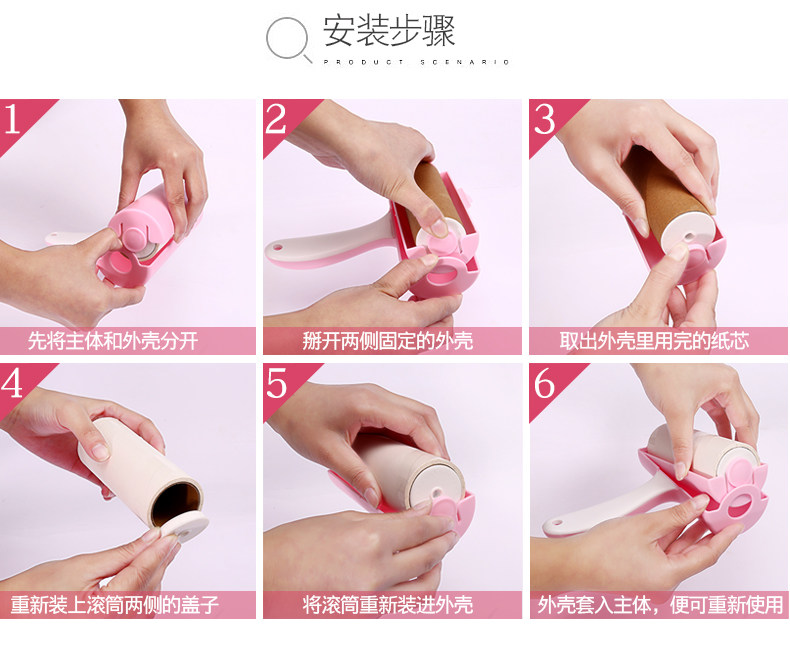 安装步骤
PRODUCT SCENARIO

1
先将主体和外壳分开

2
掰开两侧固定的外壳

3
取出外壳里用完的纸芯

4
重新装上滚筒两侧的盖子

5
将滚筒重新装进外壳

6
外壳套入主体，便可重新使用