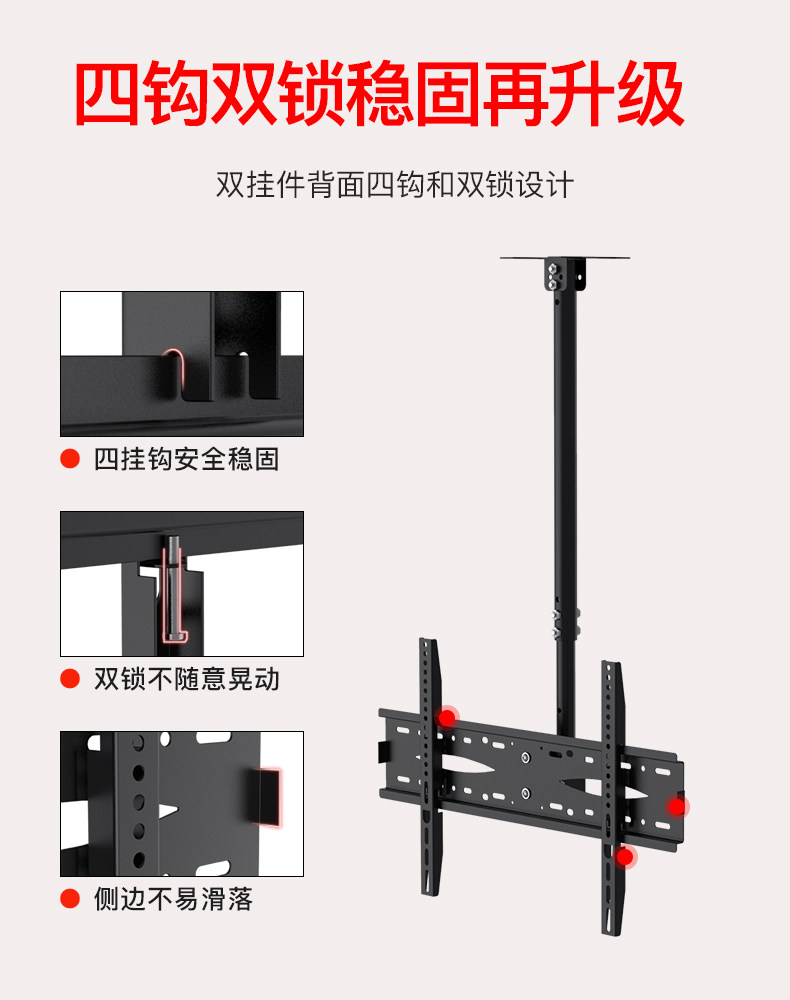 四钩双锁稳固再升级

双挂件背面四钩和双锁设计

四挂钩安全稳固

双锁不随意晃动

侧边不易滑落