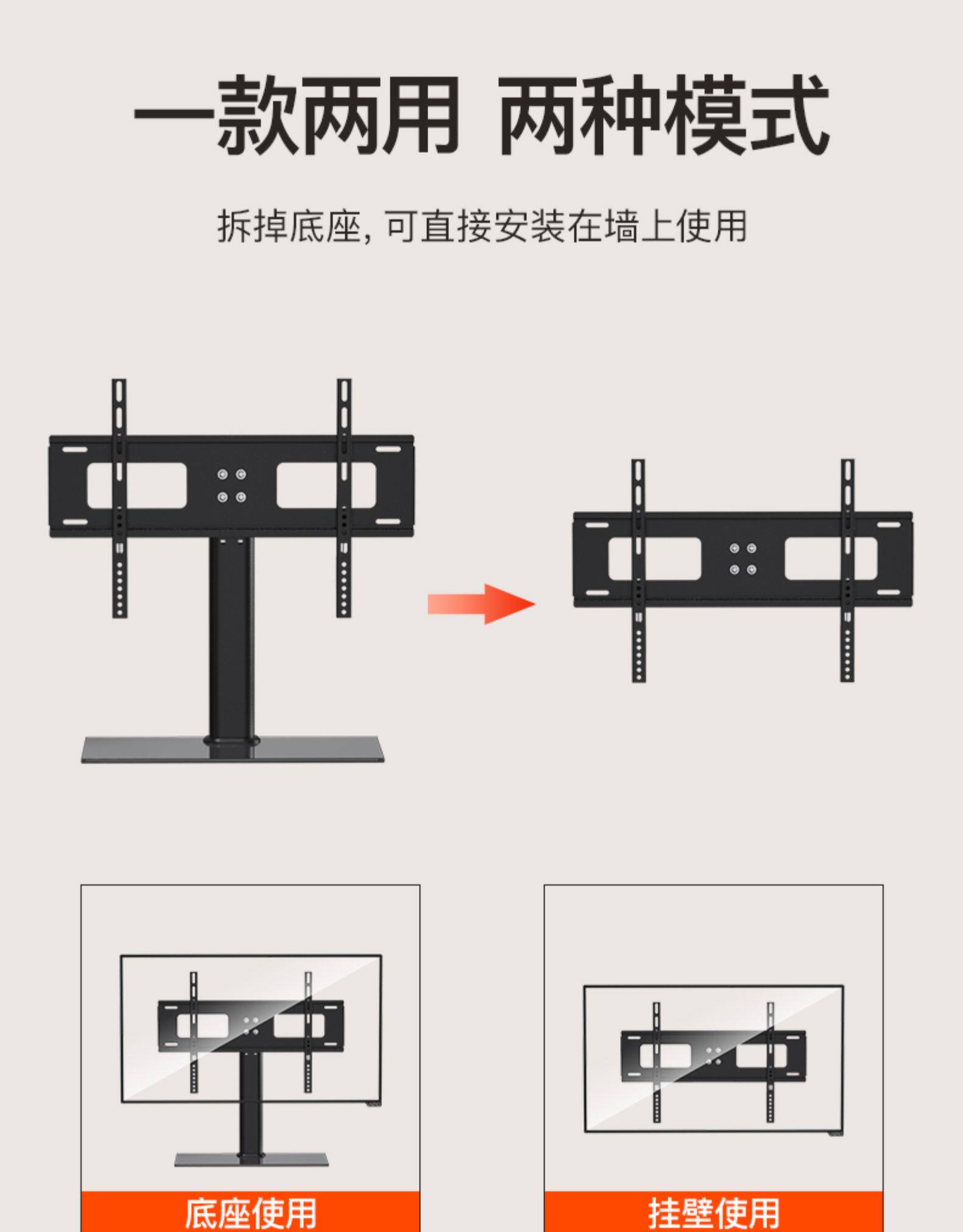 一款两用 两种模式

拆掉底座, 可直接安装在墙上使用

底座使用

挂壁使用