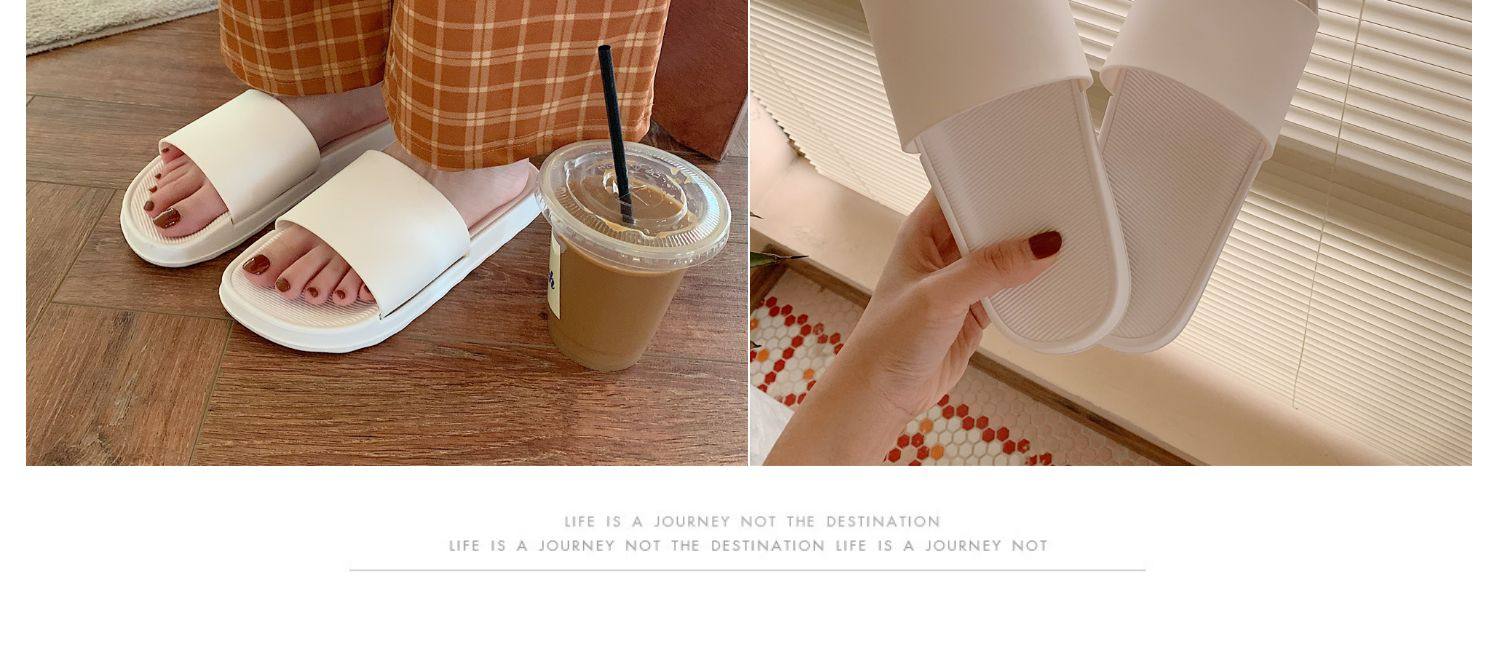 LIFE IS A JOURNEY NOT THE DESTINATION
LIFE IS A JOURNEY NOT THE DESTINATION LIFE IS A JOURNEY NOT