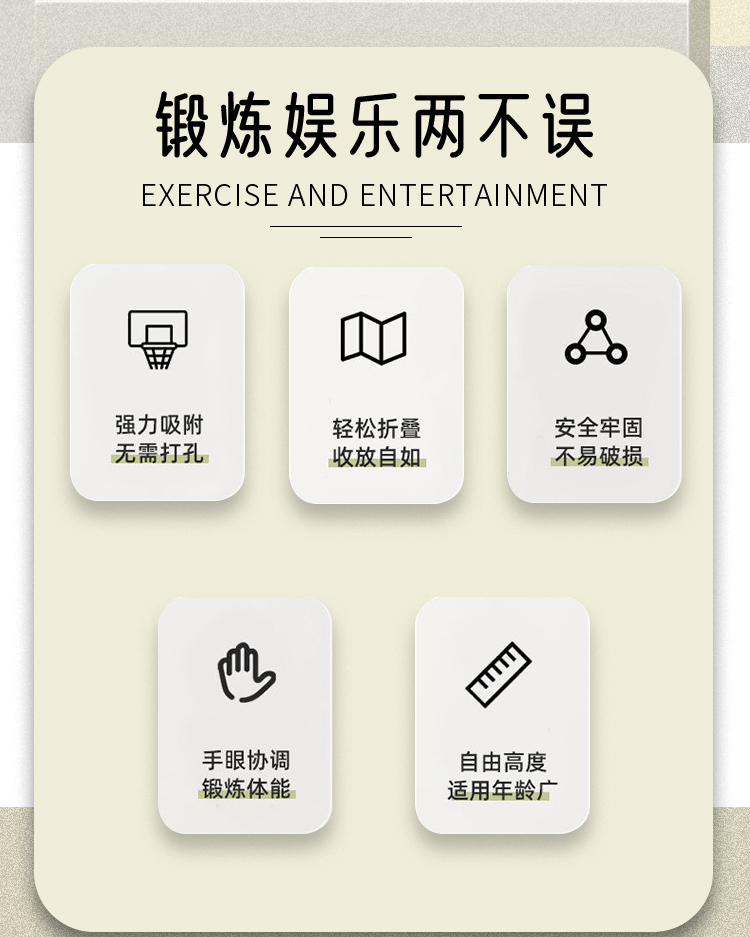 锻炼娱乐两不误

EXERCISE AND ENTERTAINMENT

强力吸附
无需打孔

轻松折叠
收放自如

安全牢固
不易破损

手眼协调
锻炼体能

自由高度
适用年龄广